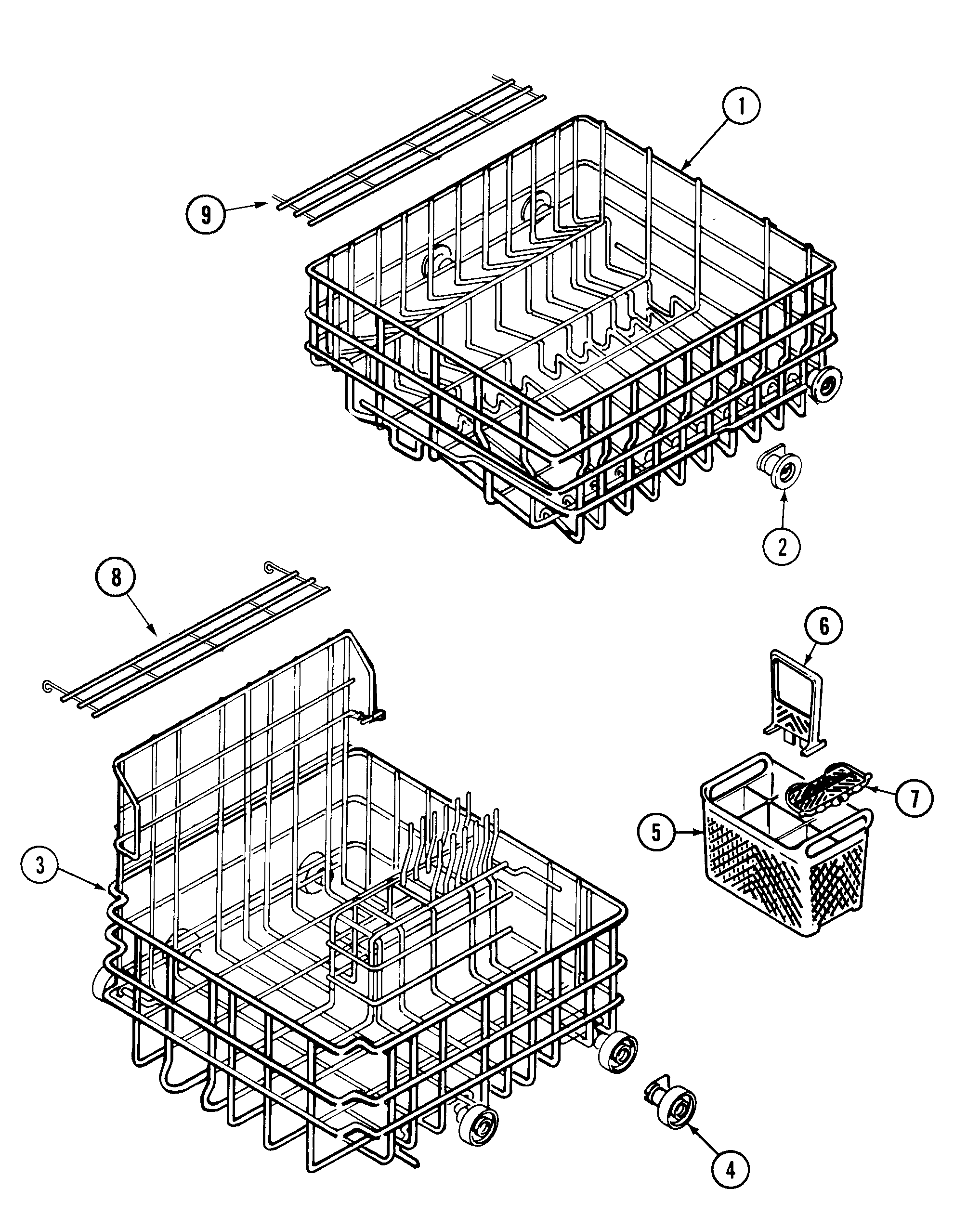 1
9
2
8
6
7
5
3
4