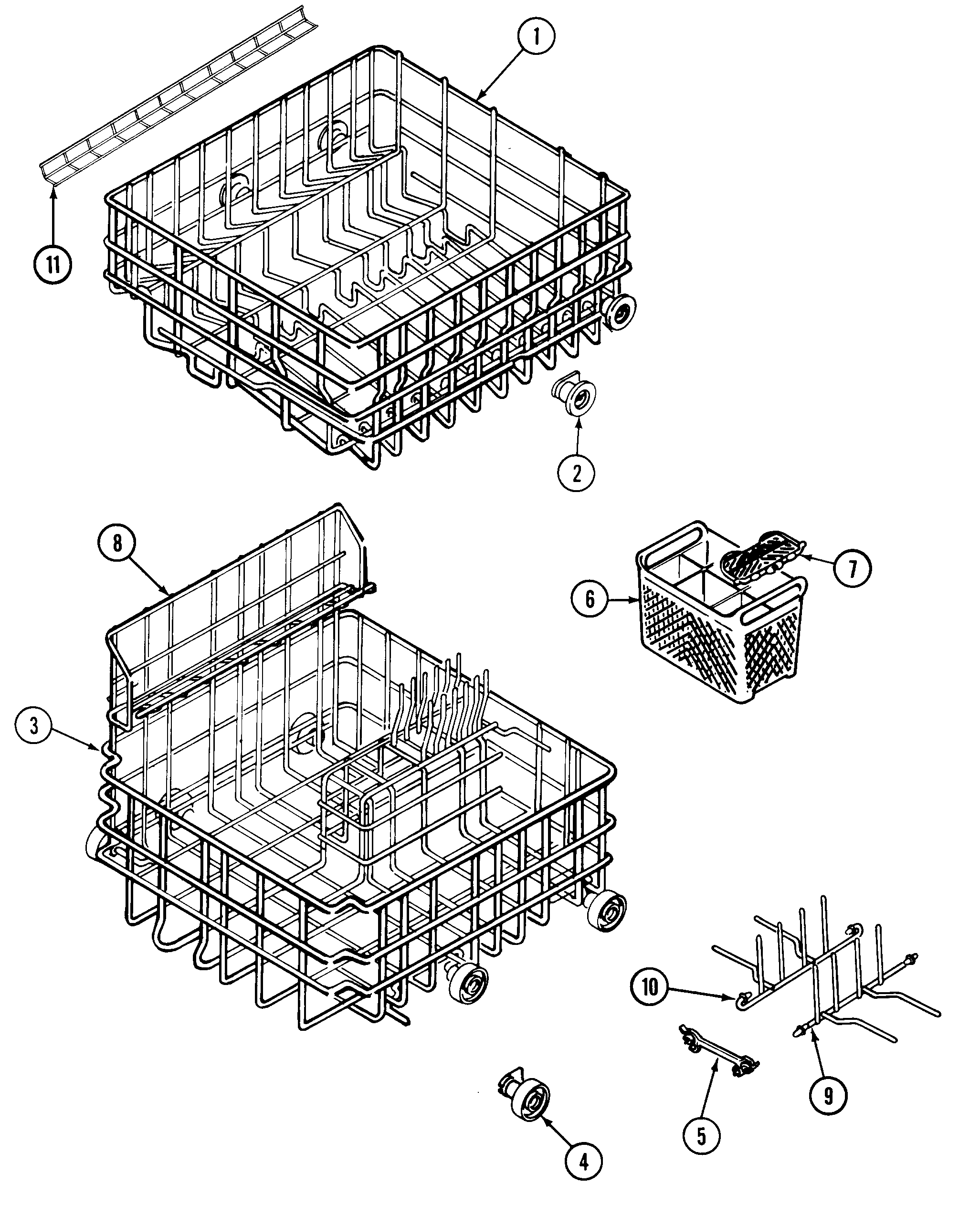 1
11
2
8
7
6
3
10
9
5
4