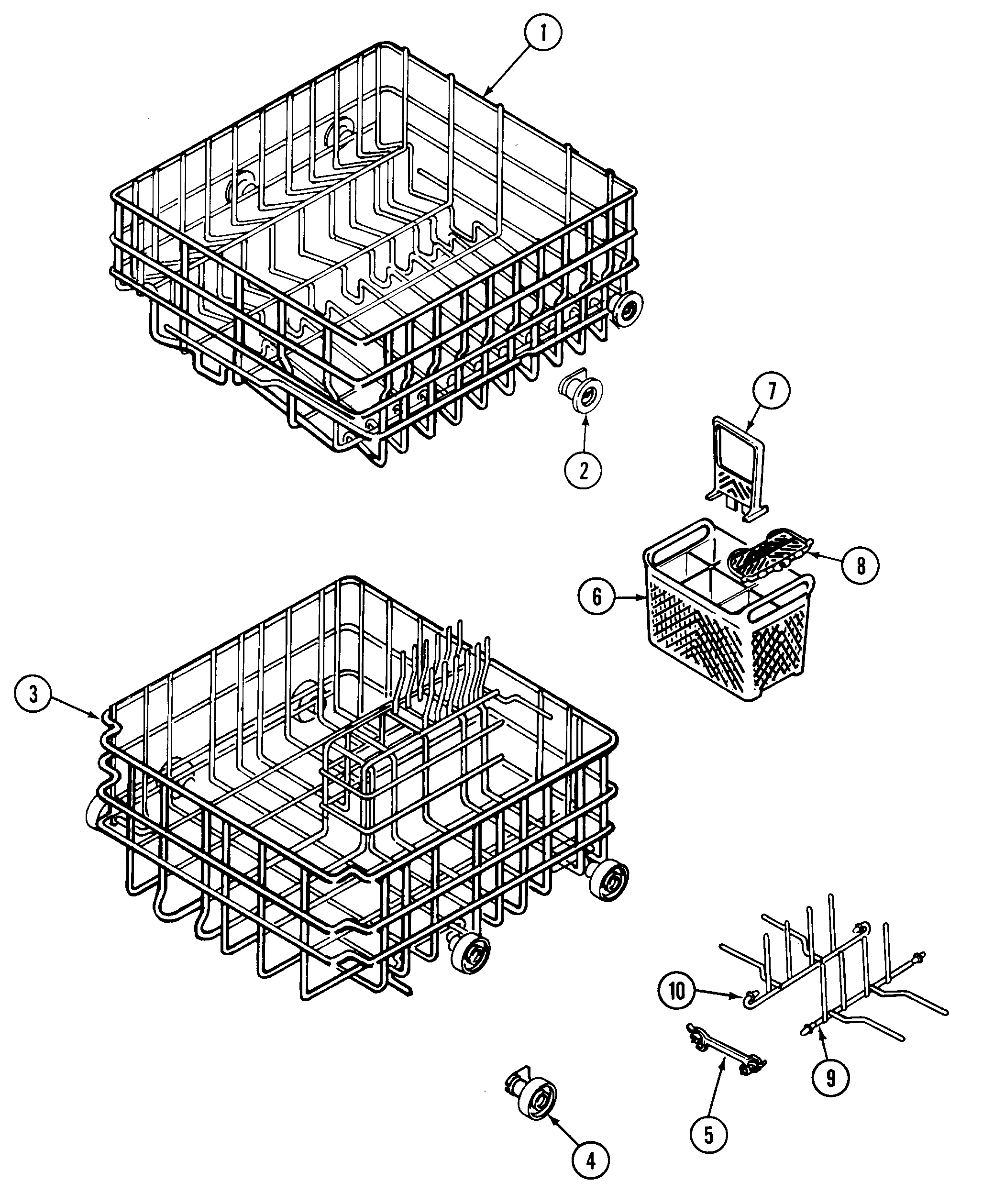 1
2
7
8
6
3
10
9
5
4