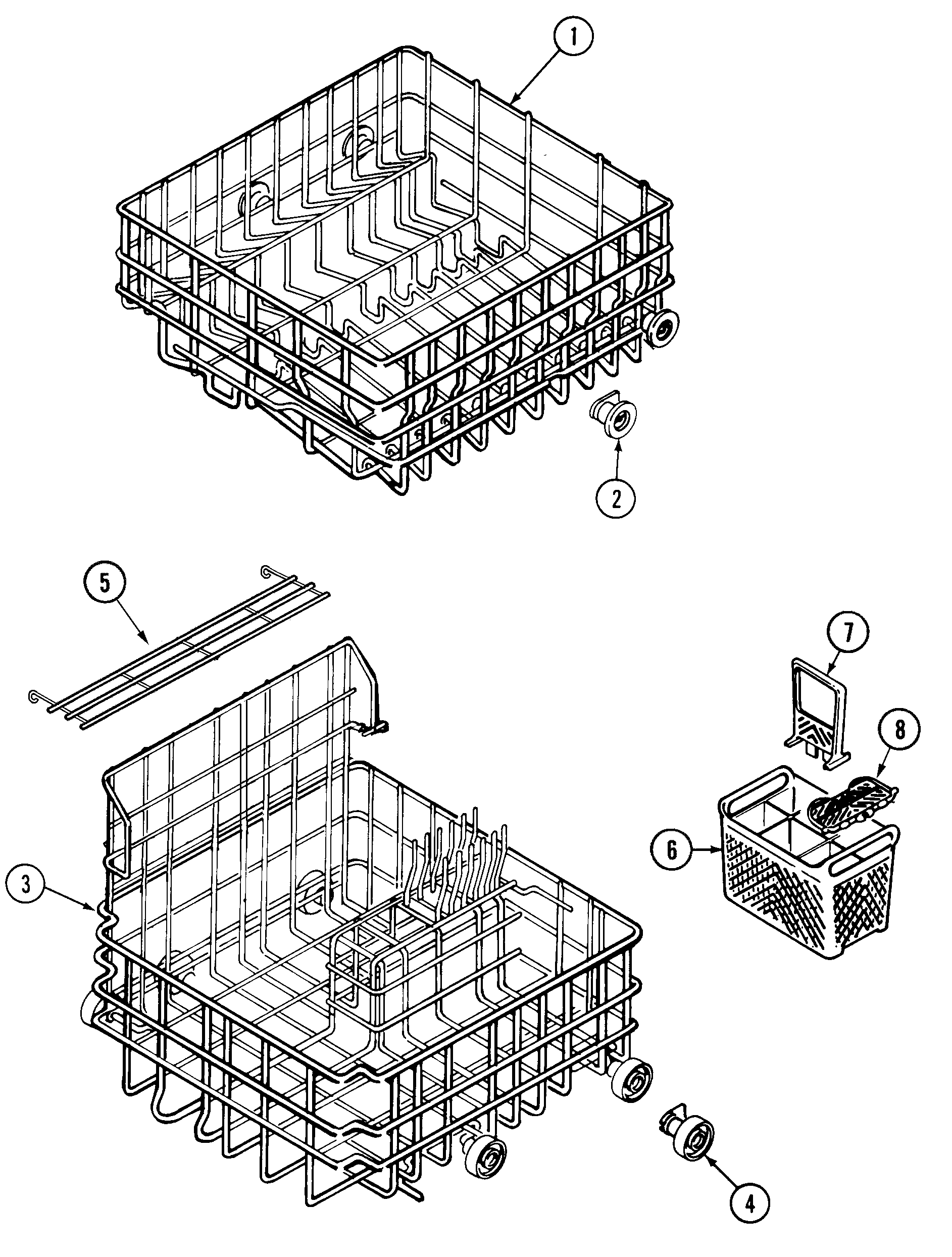 1
2
5
7
8
6
3
4