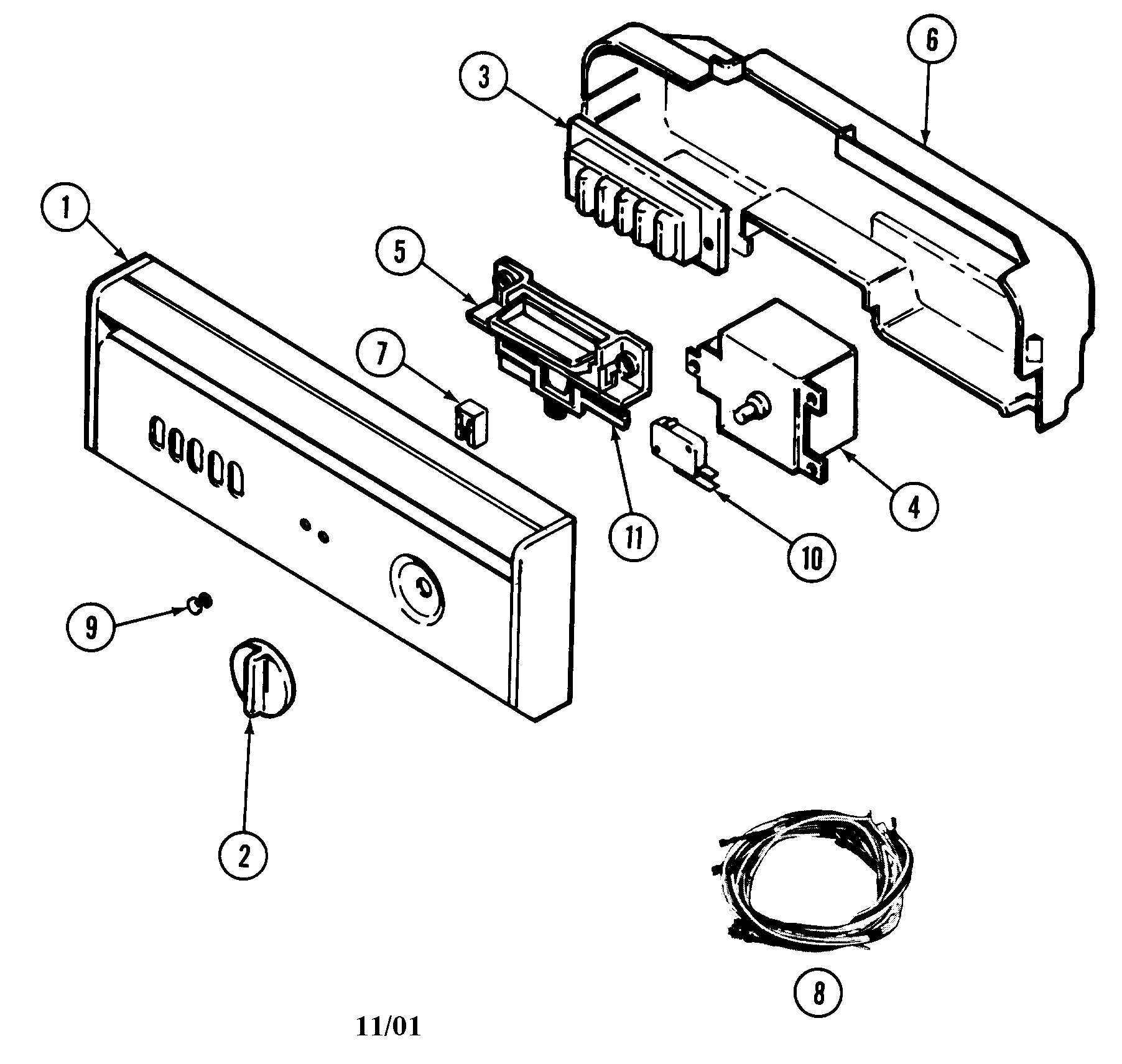 6
3
1
5
7
4
11
10
9
2
8
11/01