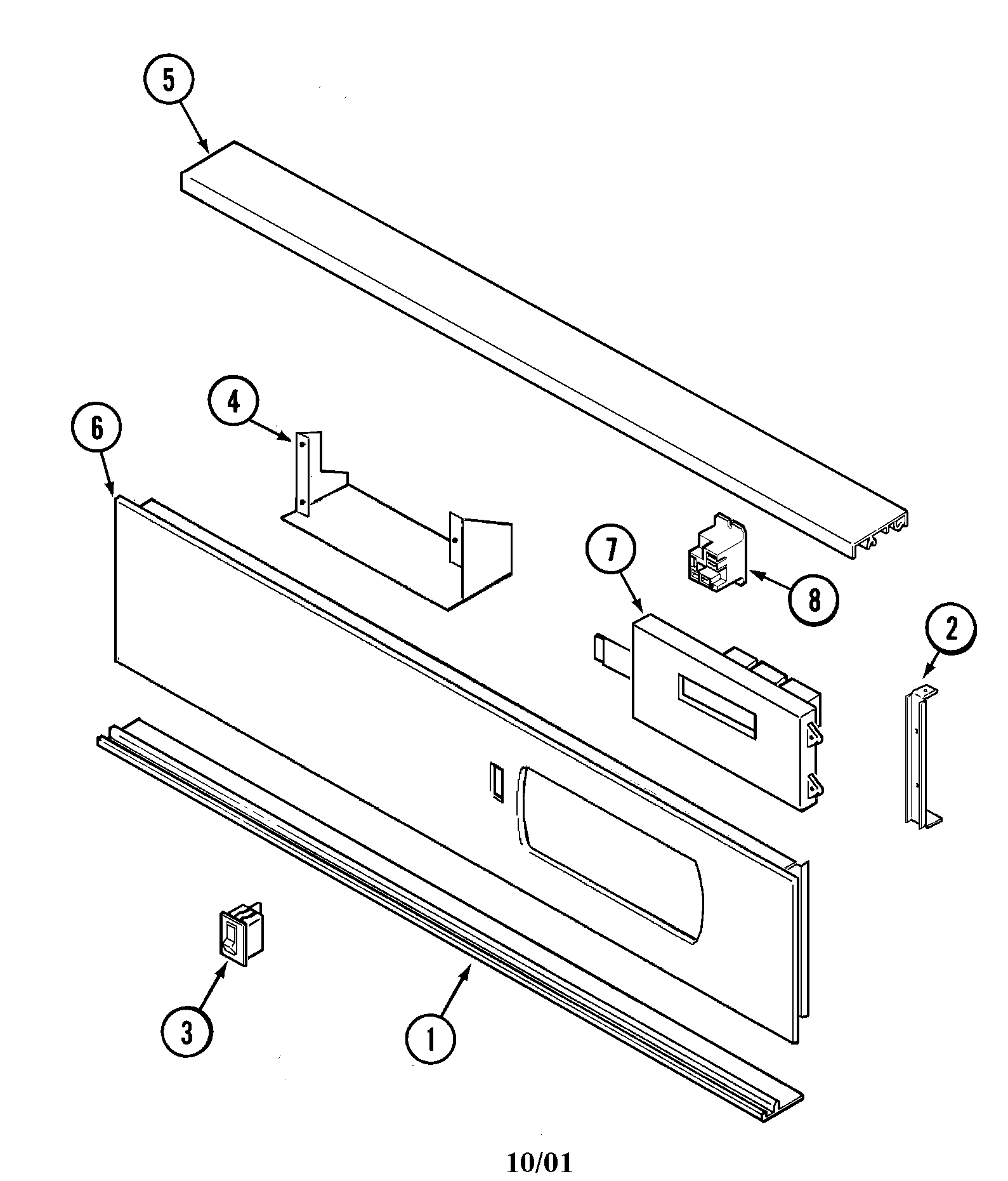 5

4

6

7

8

2

3

1

10/01