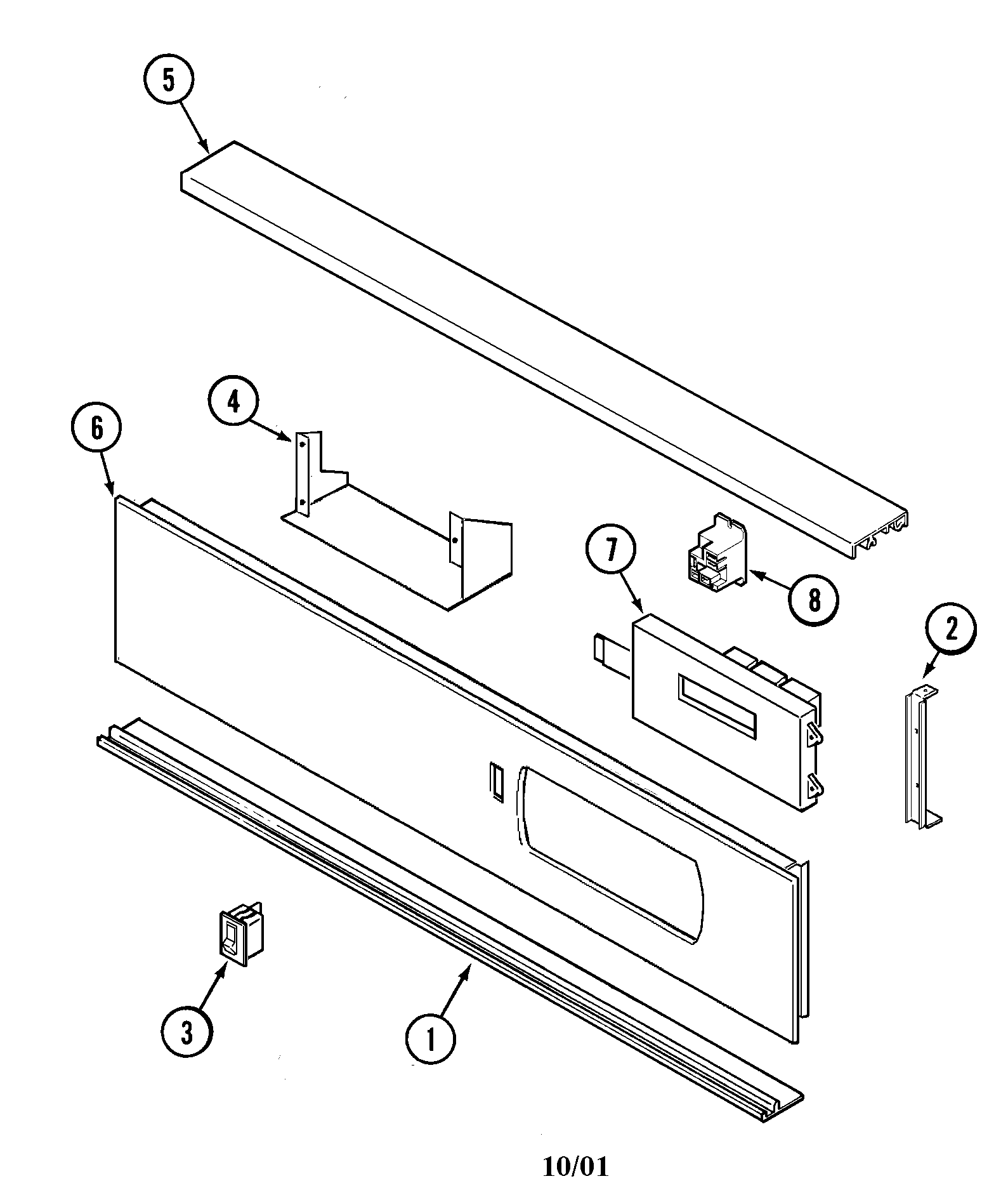 5

4

6

7

8

2

3

1

10/01