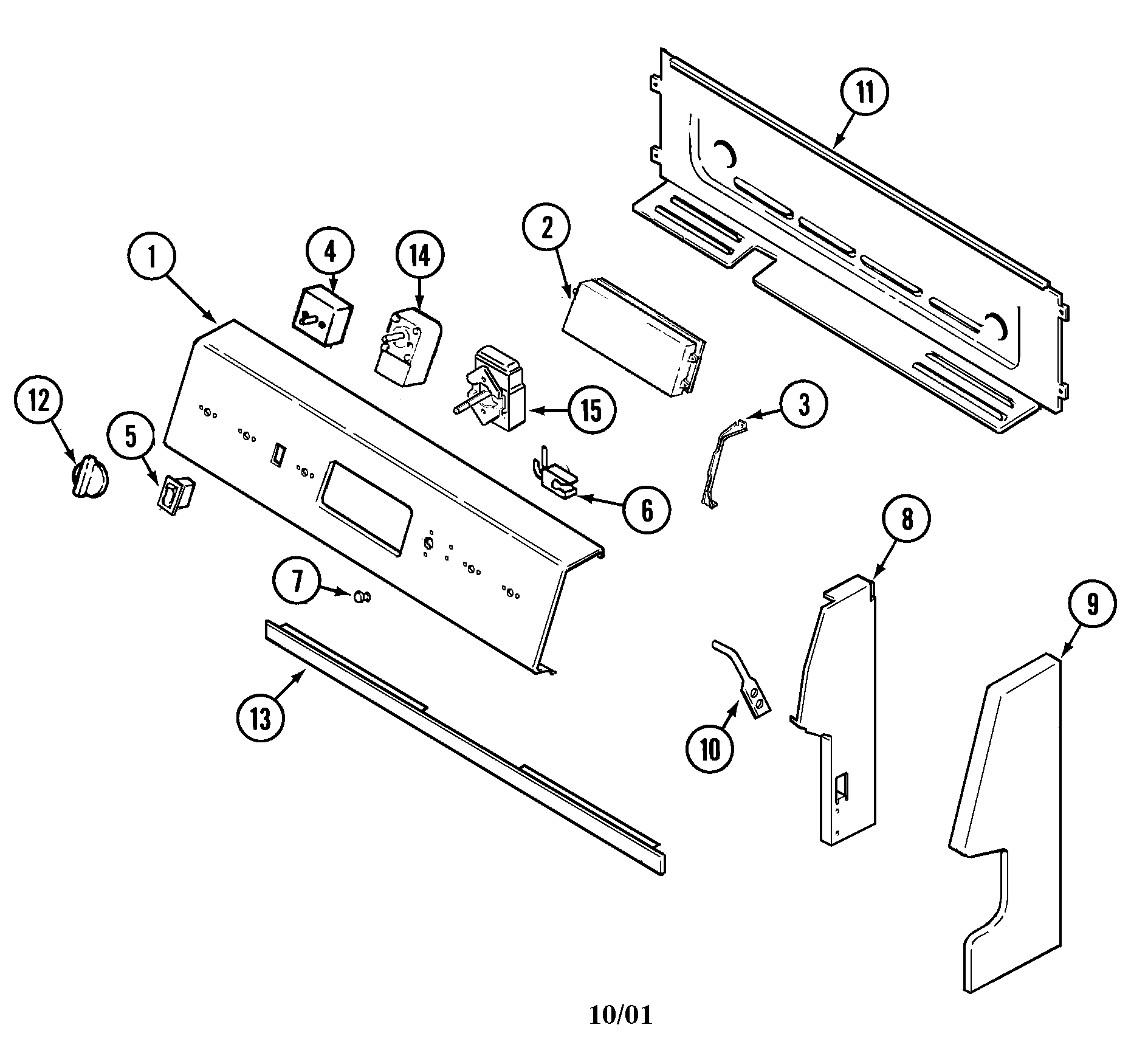 11

2

4

14

1

12

5

15

3

6

8

7

9

13

10

10/01