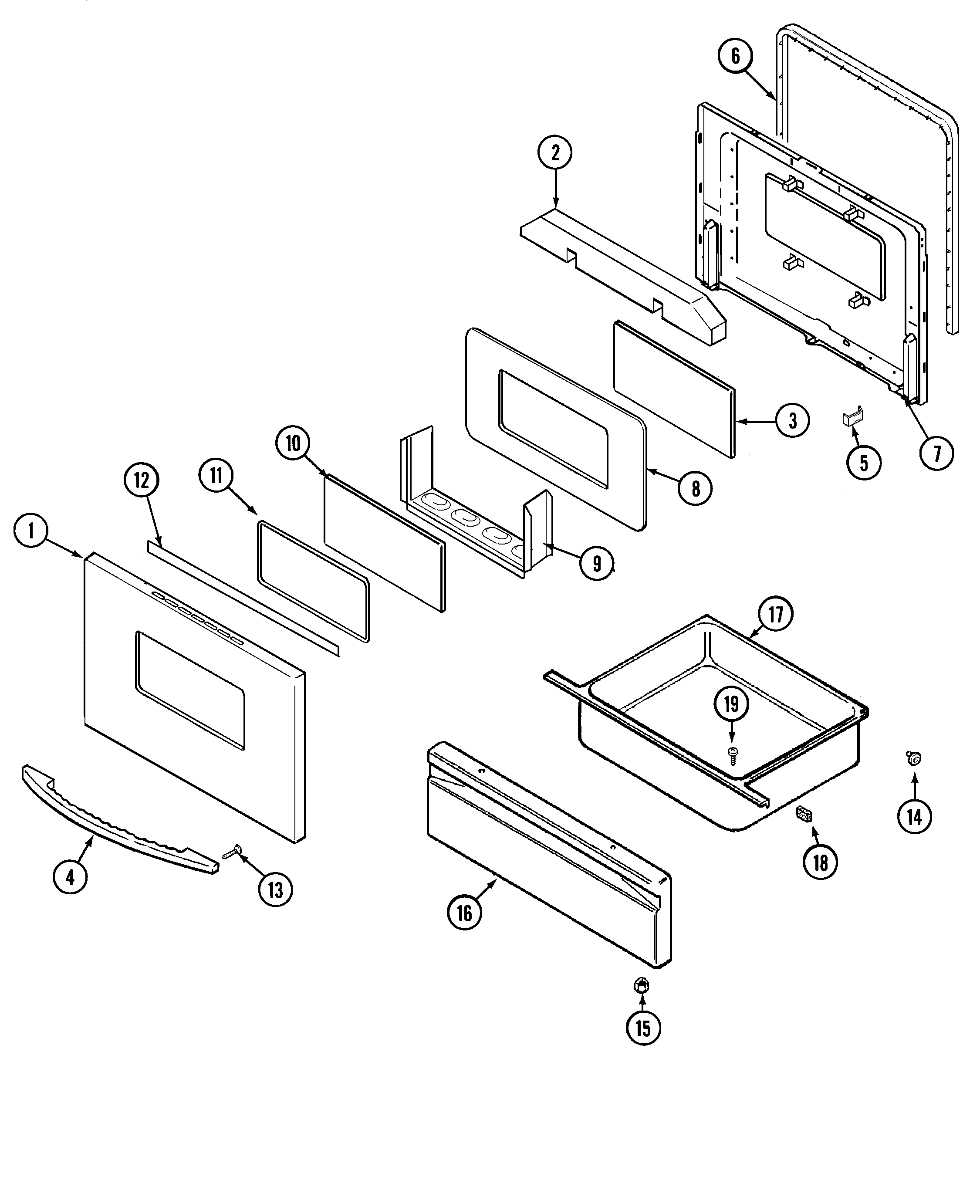 6
2
3
5
7
10
8
12
11
1
9
17
19
14
18
4
13
16
15