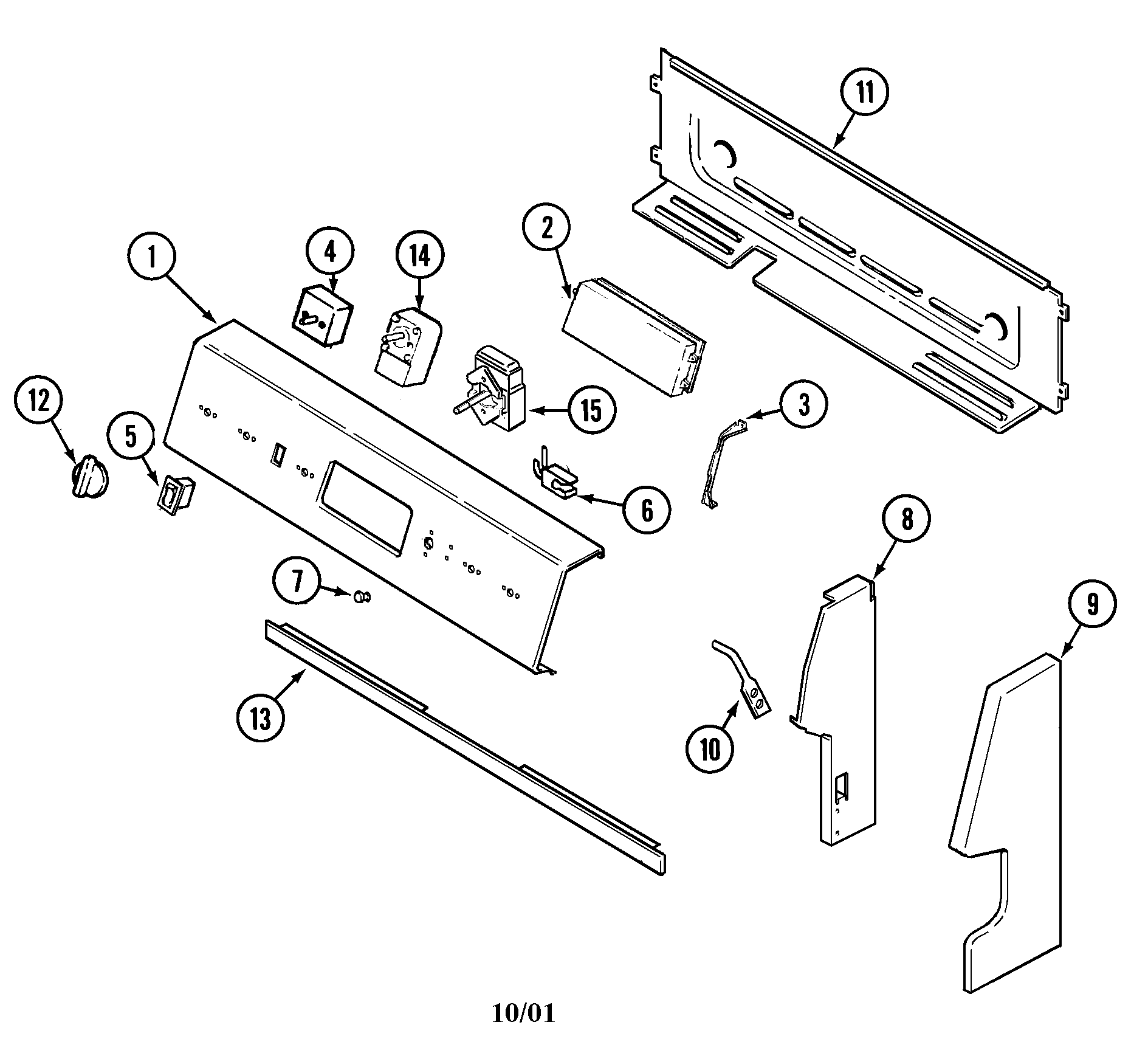 11

2

1

4

14

12

5

15

3

6

8

7

9

13

10

10/01