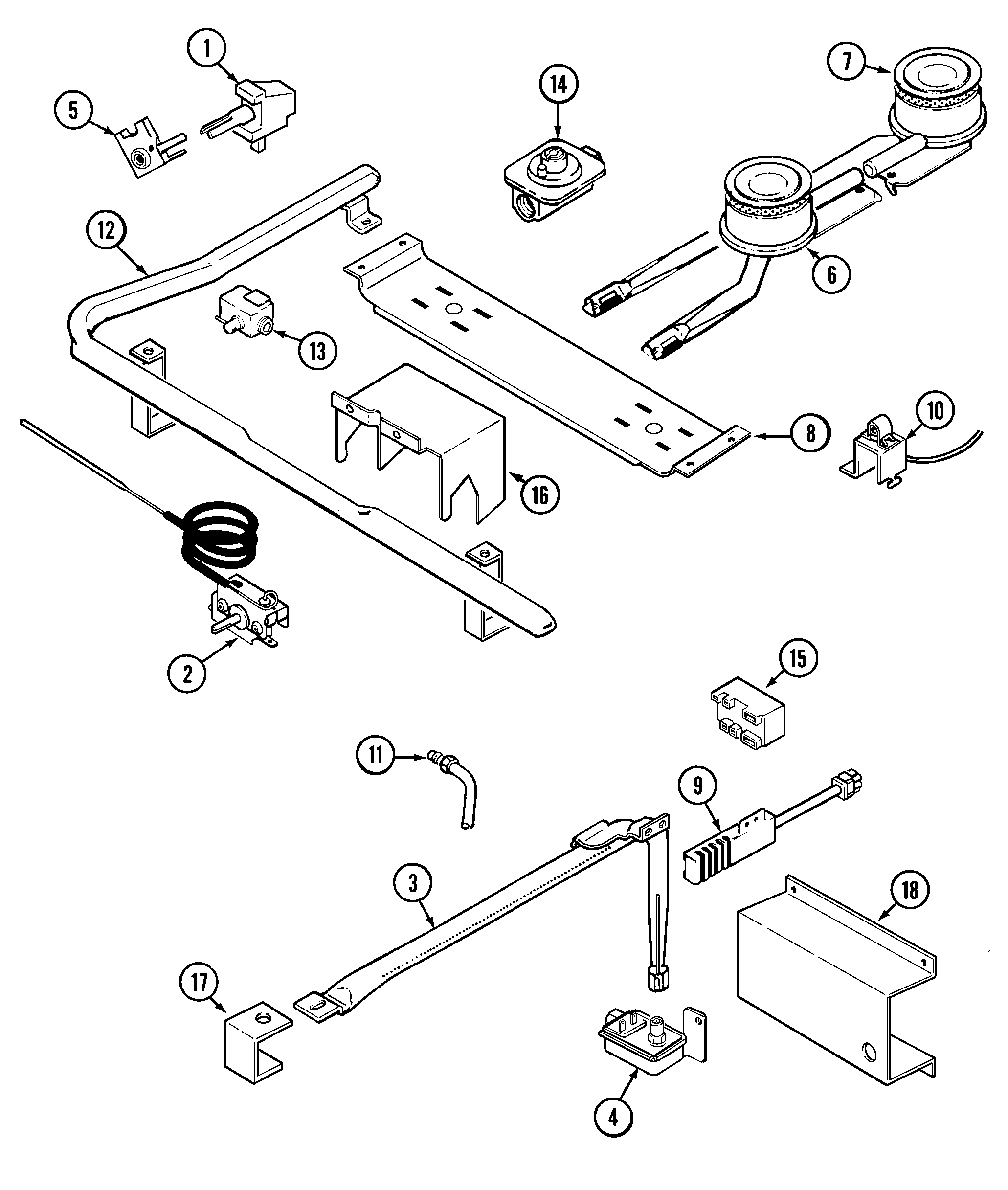 1
5
14
7
12
6
13
8
10
16
2
15
11
9
3
18
17
4