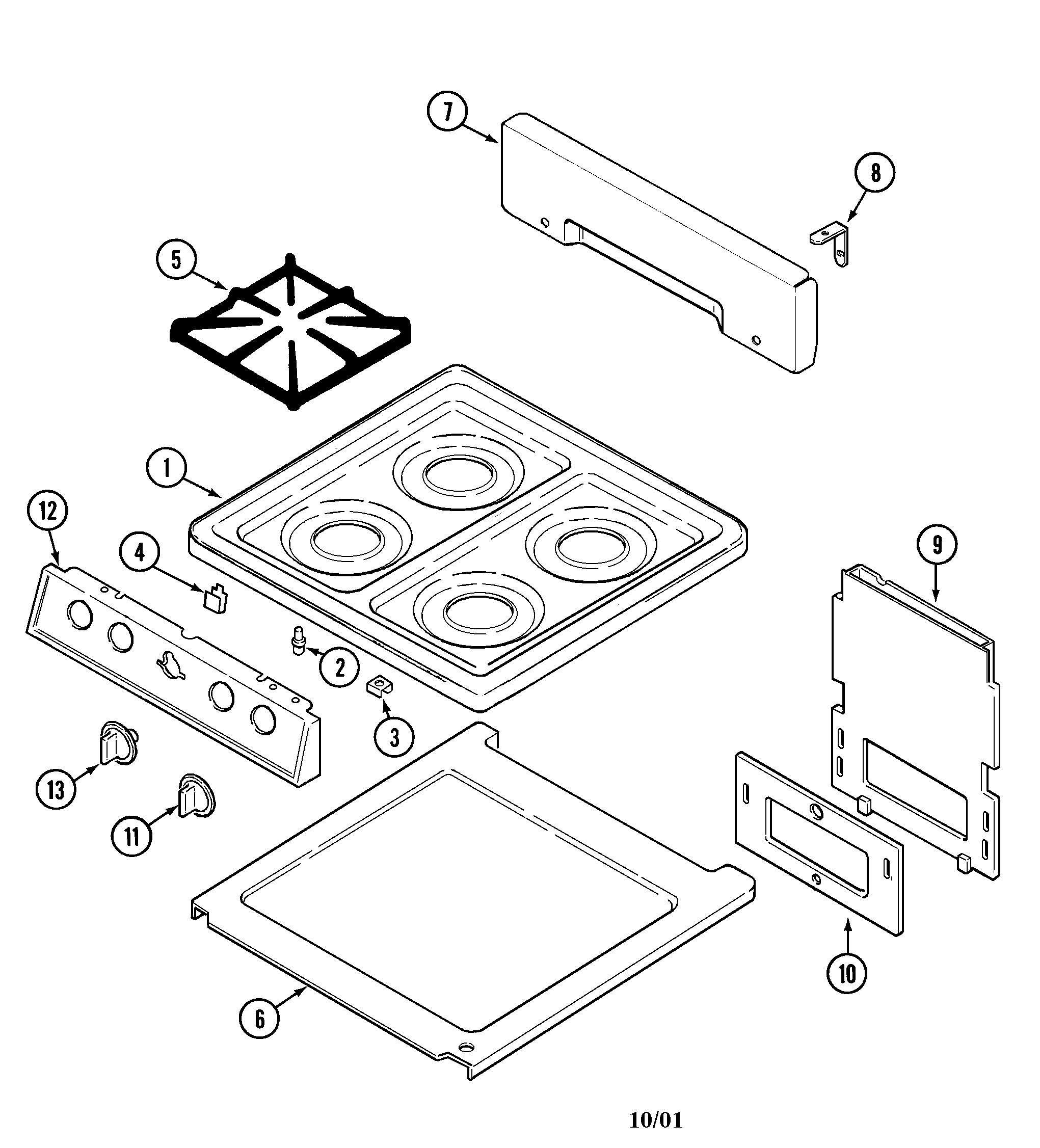 7
8
5
1
12
4
9
2
3
13
11
10
6
10/01