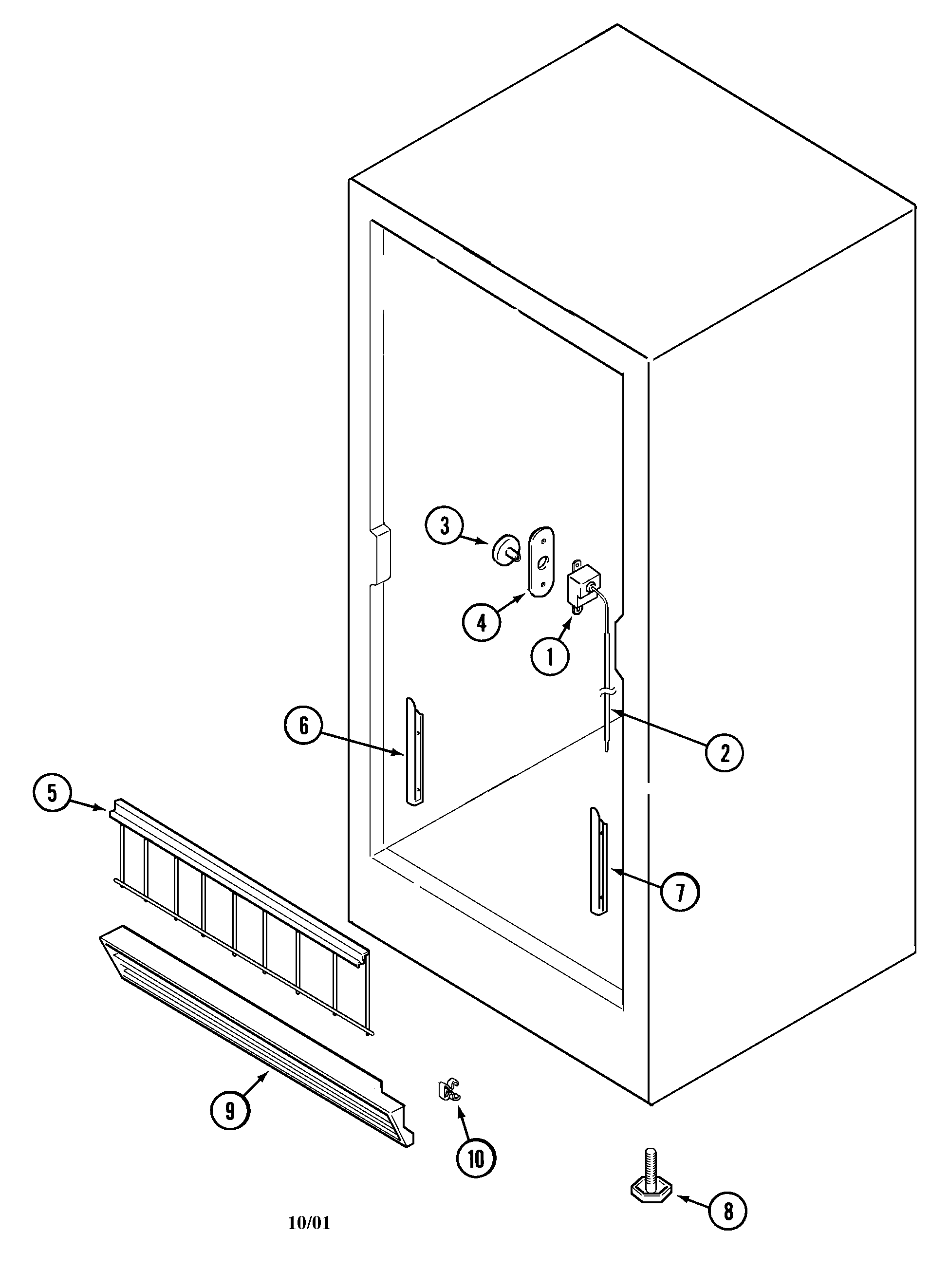 3
4
1
6
2
5
7
9
10
8
10/01