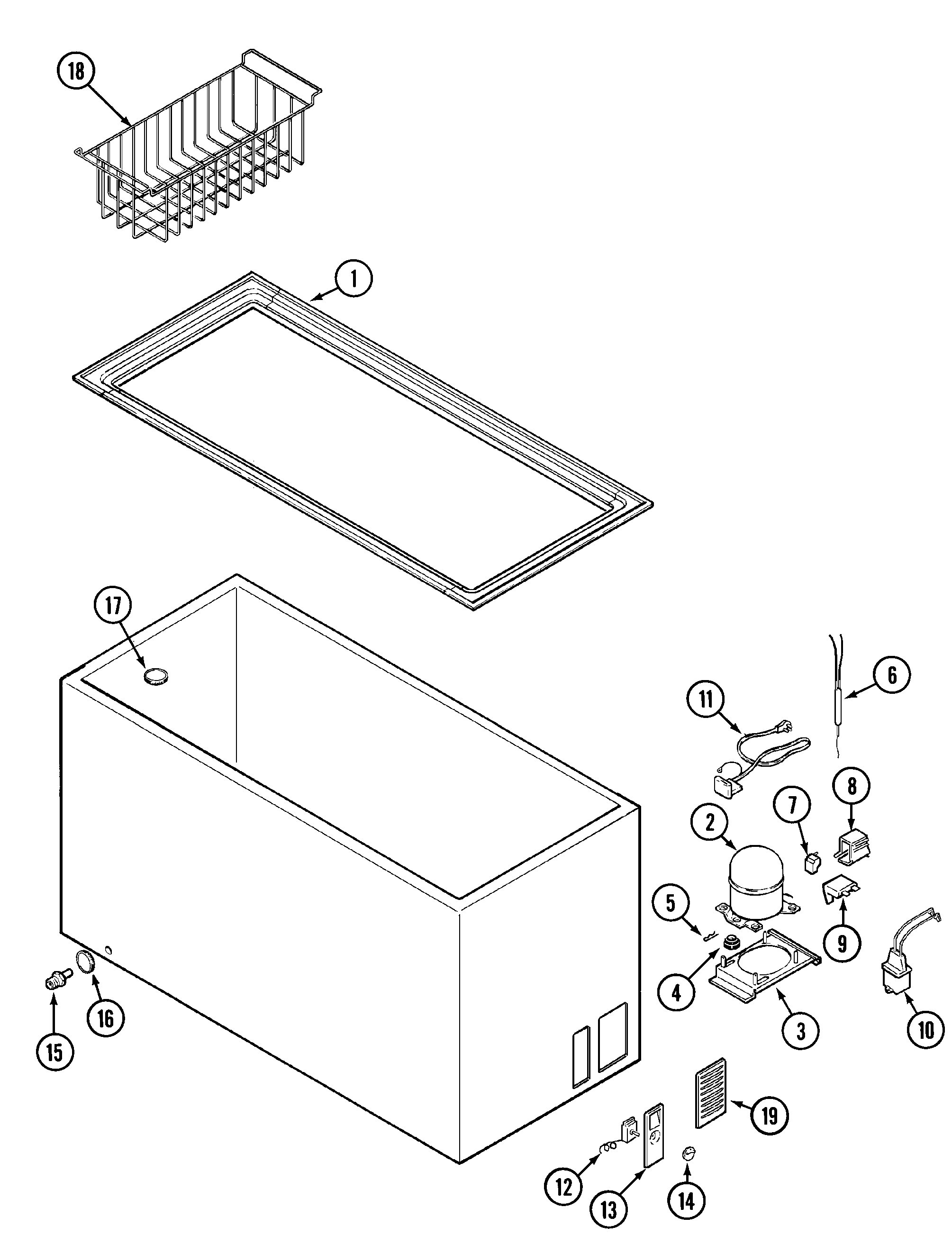 18

1

17

6

11

8

7

2

5

9

4

3

10

15

16

19

12

13

14