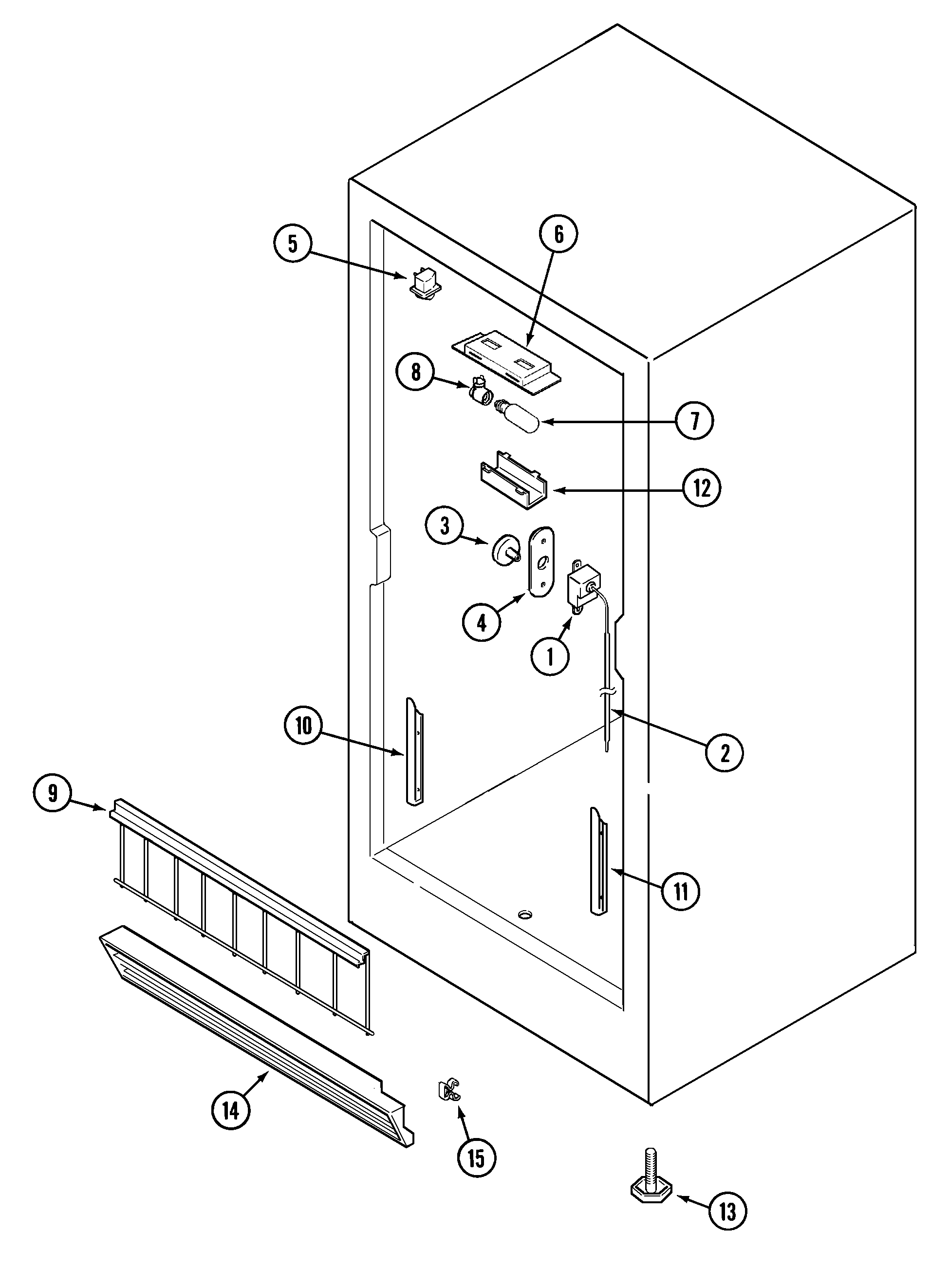 5
6
8
7
12
3
4
1
10
2
9
11
14
15
13