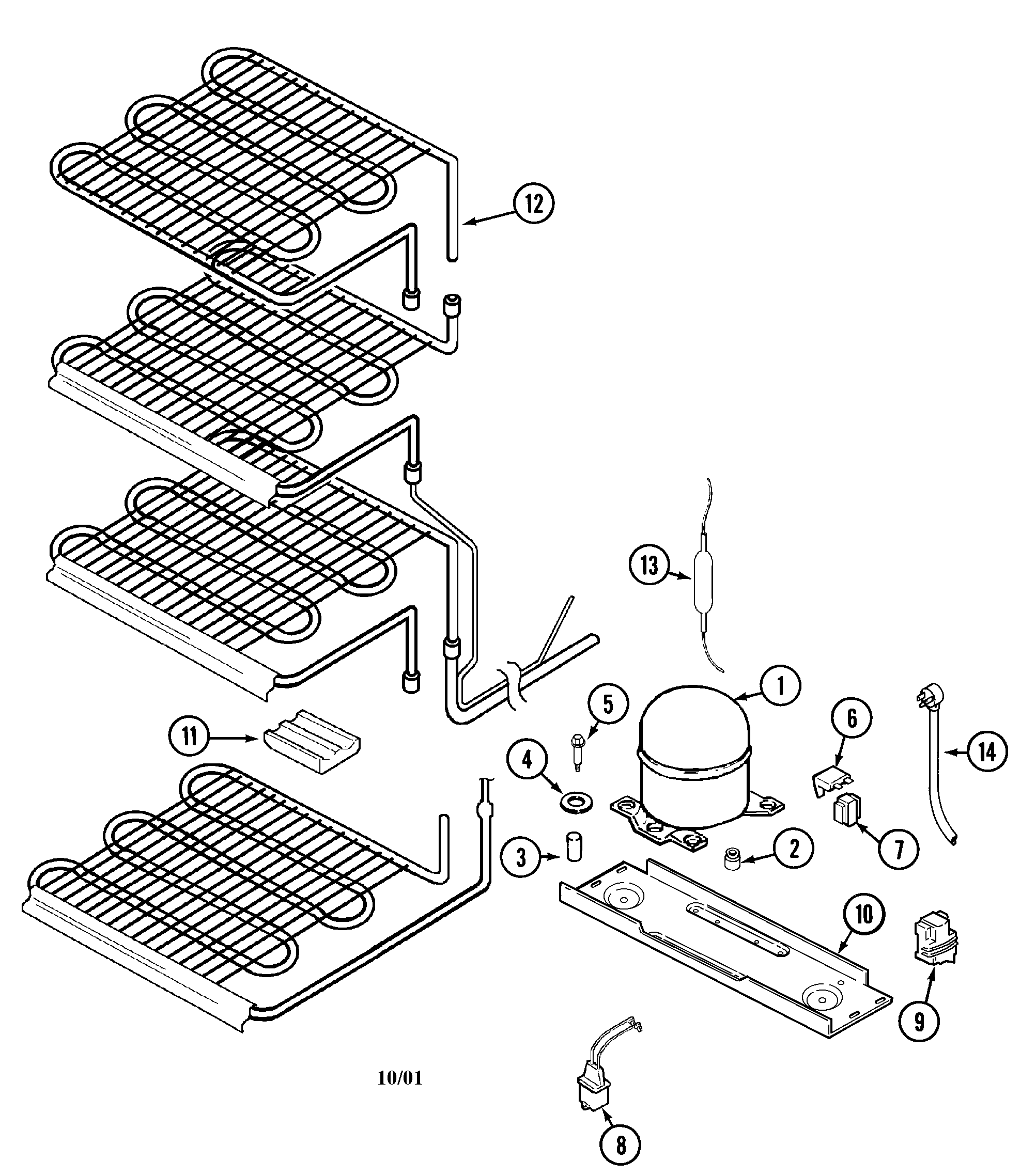 12

13

1

5

6

14

11

4

7

3

2

10

9

10/01

8