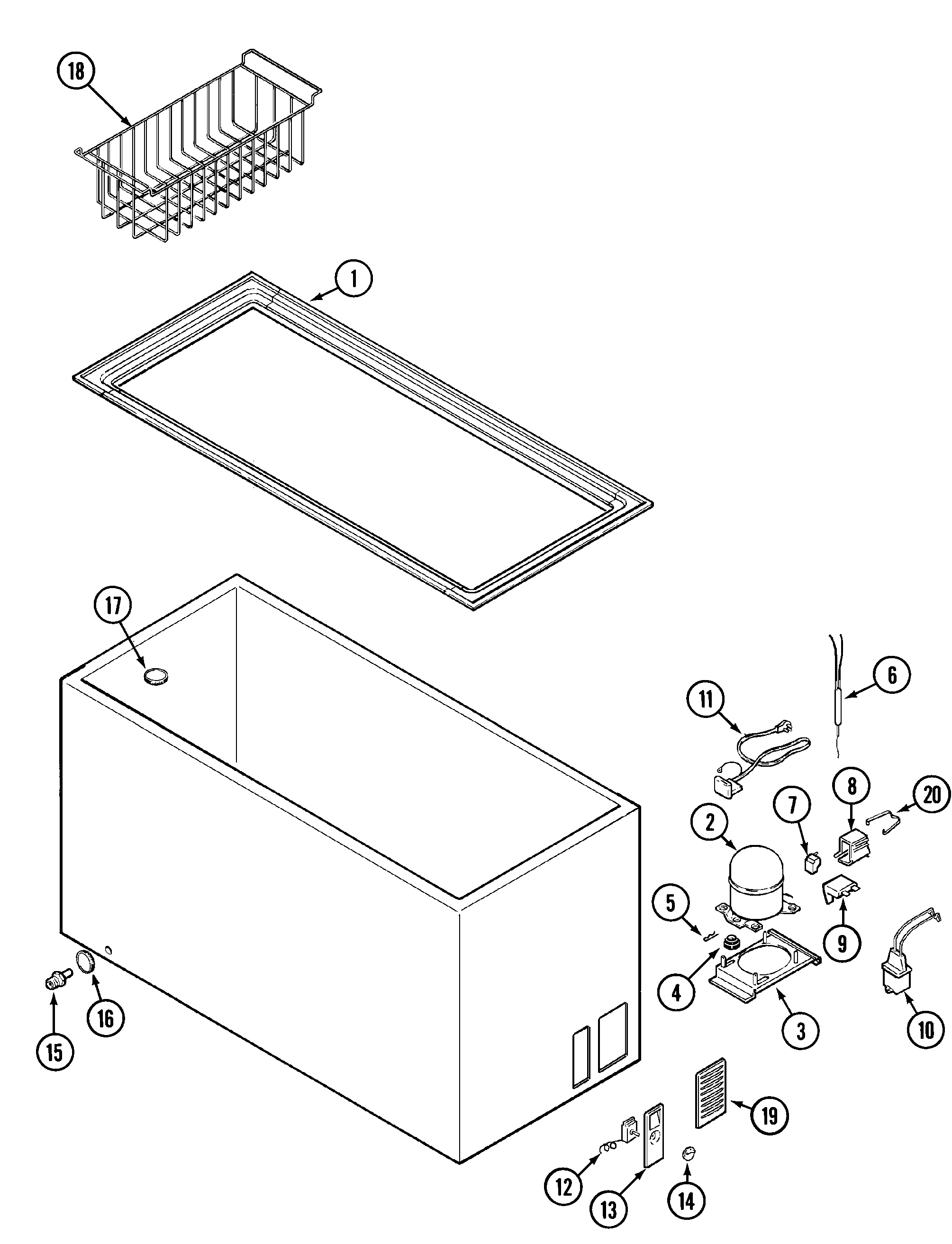 18

1

17

6

11

8

20

7

2

5

9

4

3

10

15

16

19

12

13

14