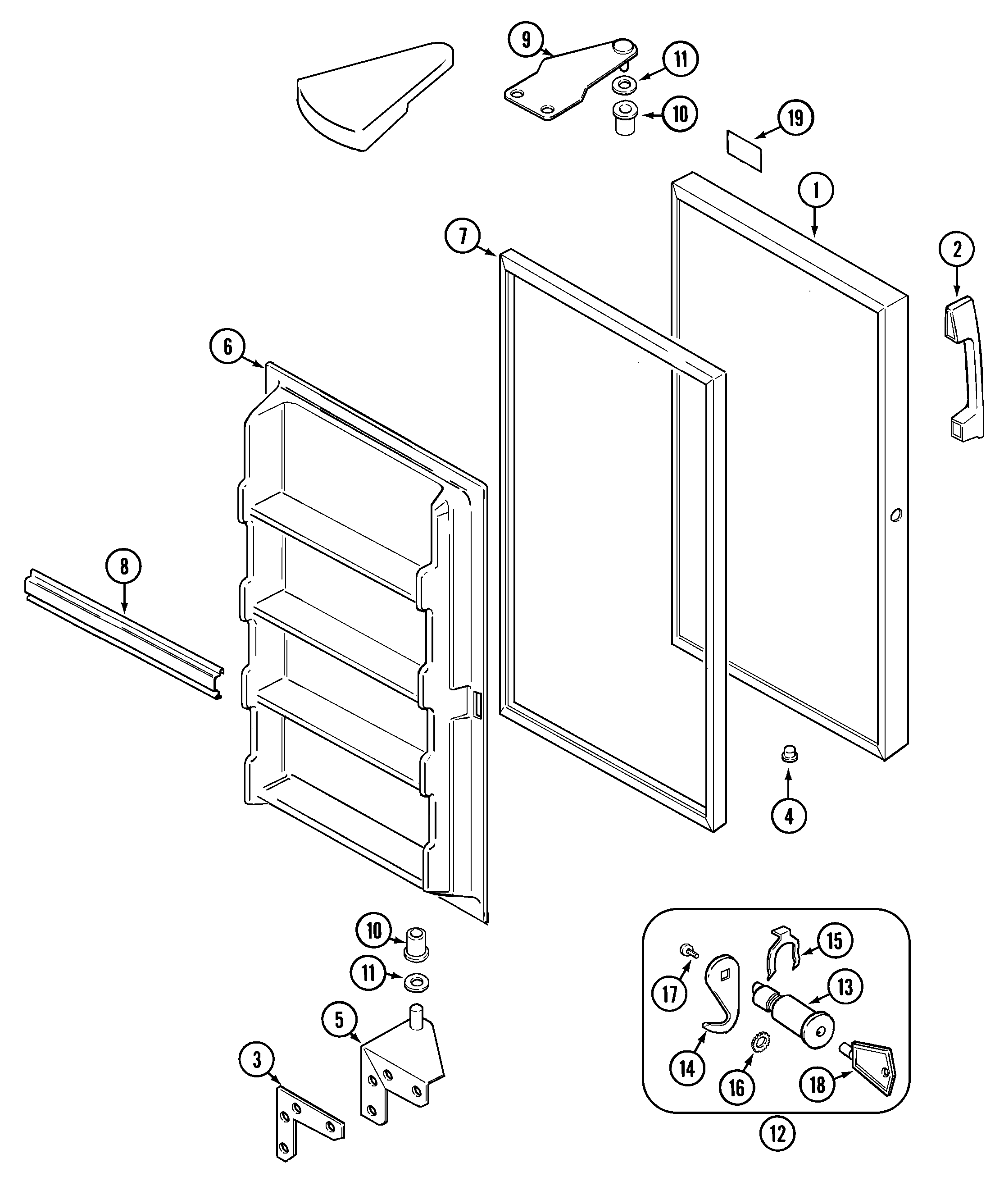 9
11
10
19
1
7
2
6
8
4
10
11
5
3
15
17
13
14
16
18
12