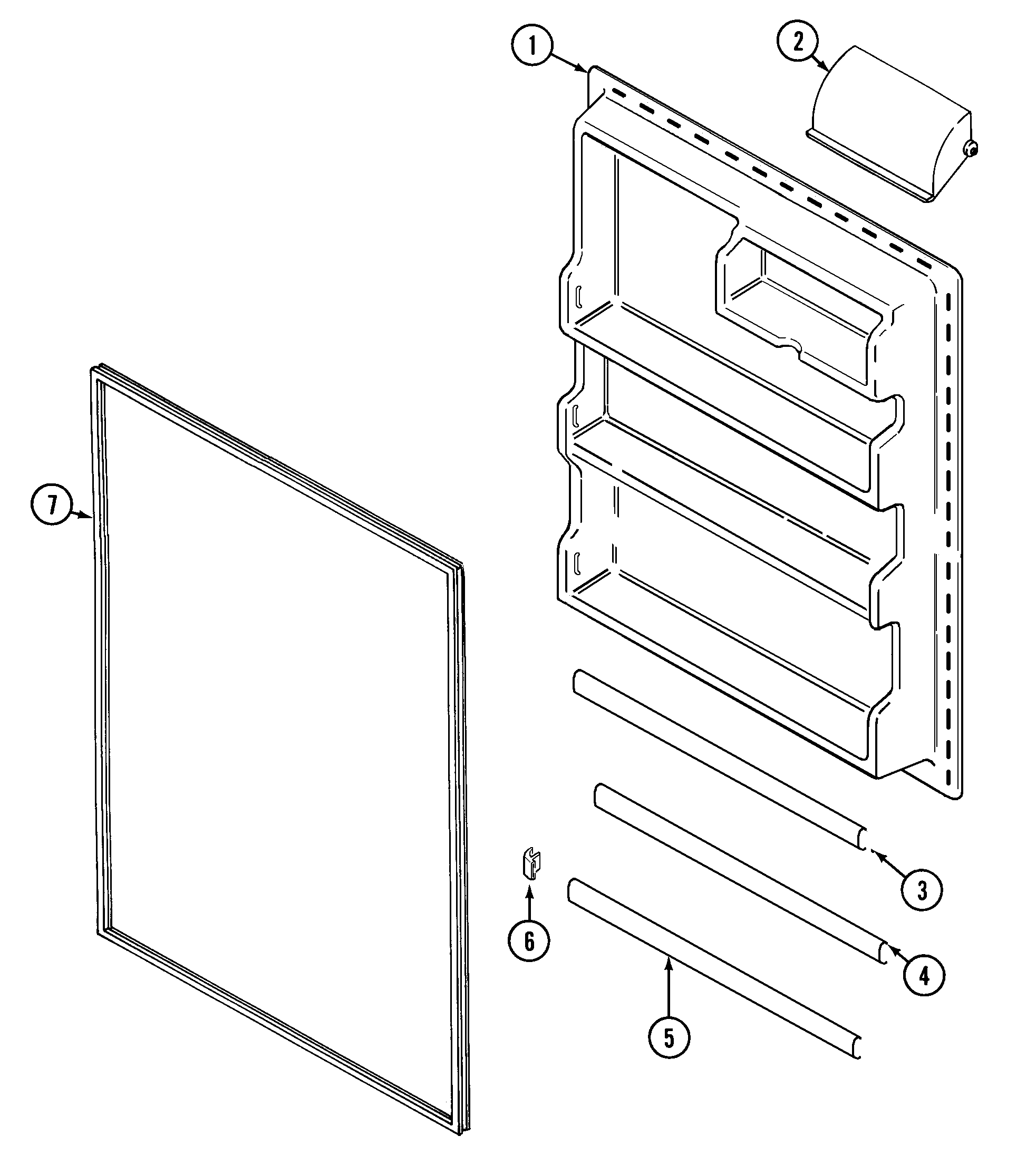 1
2
7
3
6
4
5