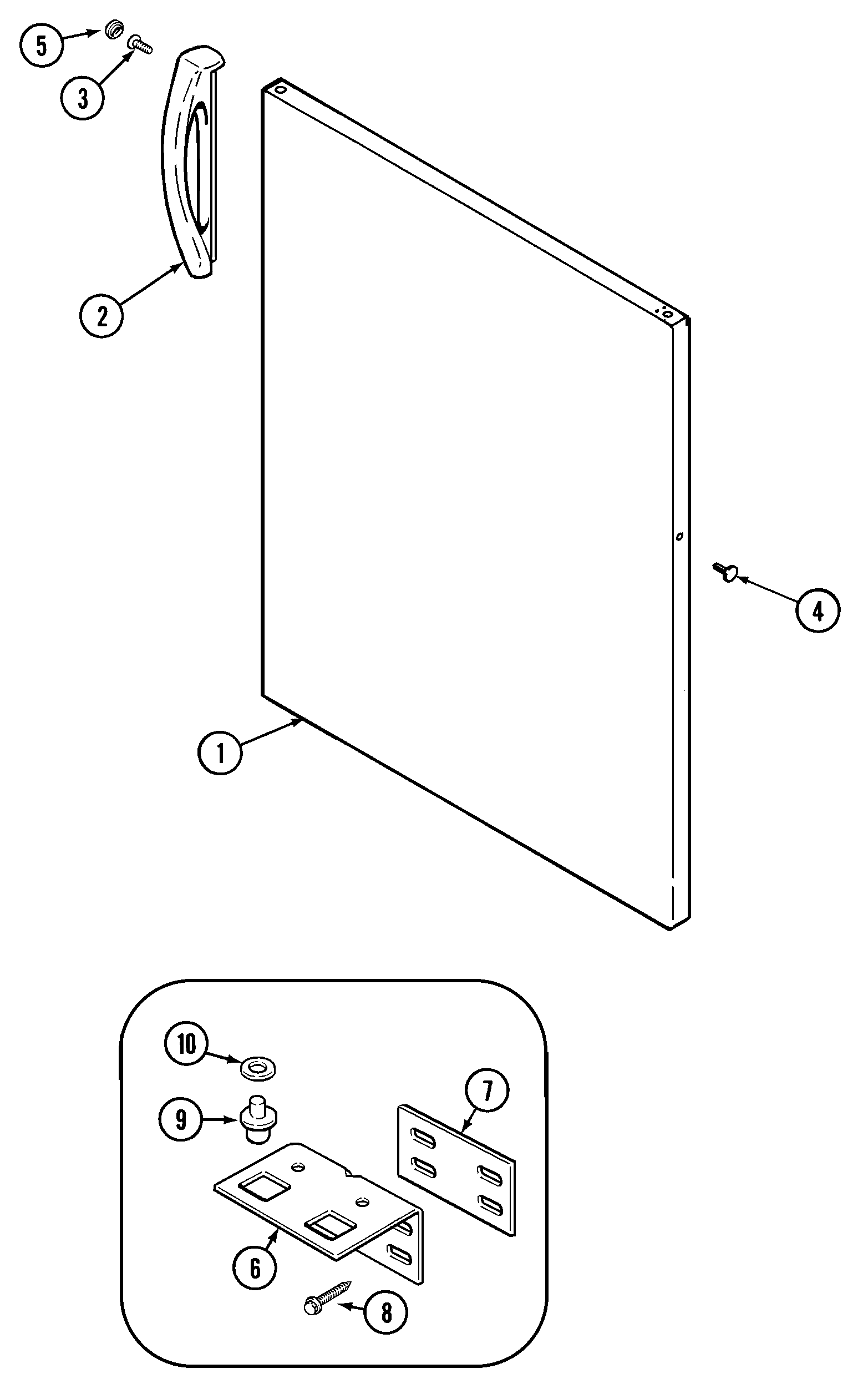 5
3
2
4
1
10
9
7
6
8