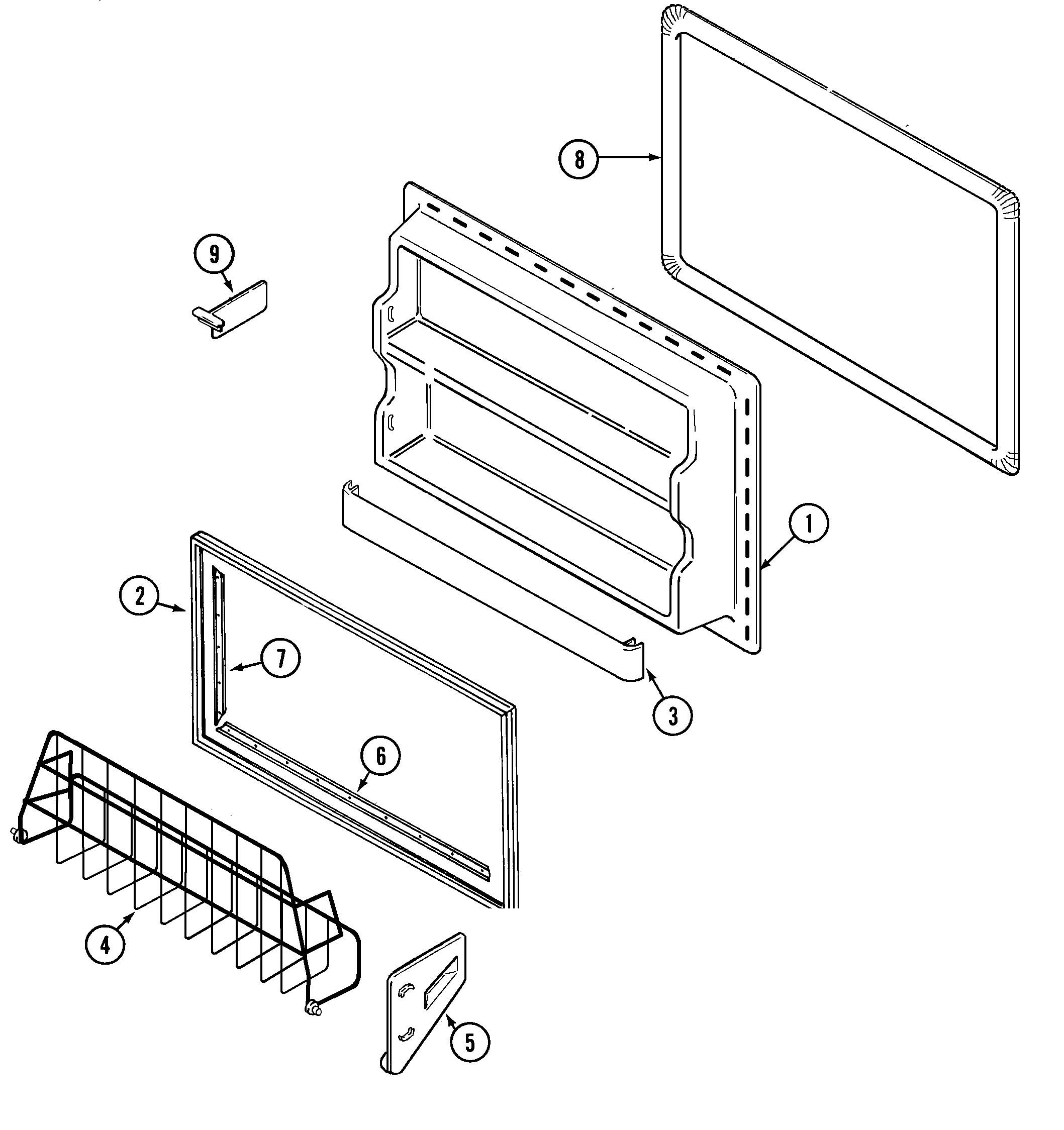 8
9
1
2
7
3
6
4
5