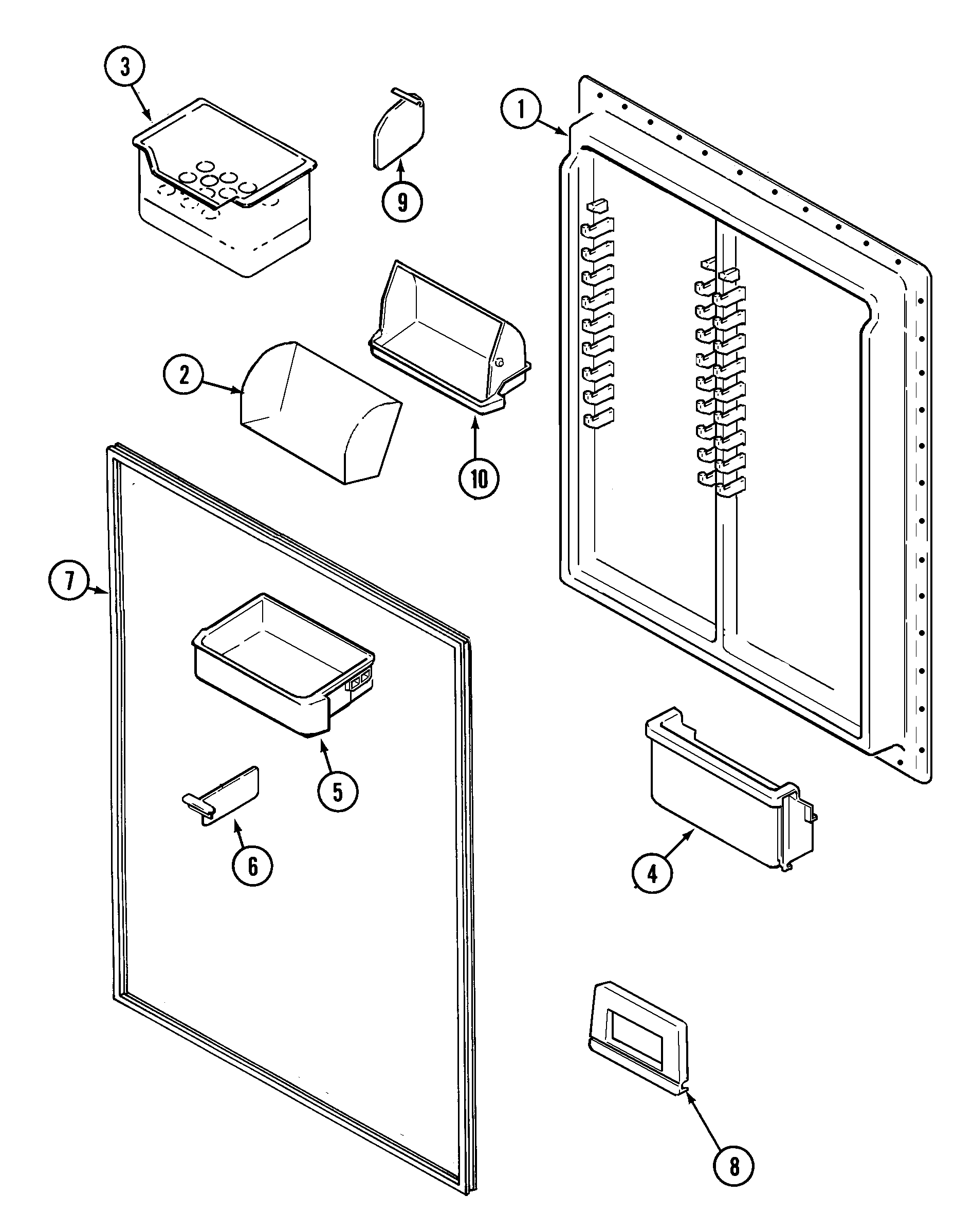 3
9
1
2
10
7
5
6
4
8