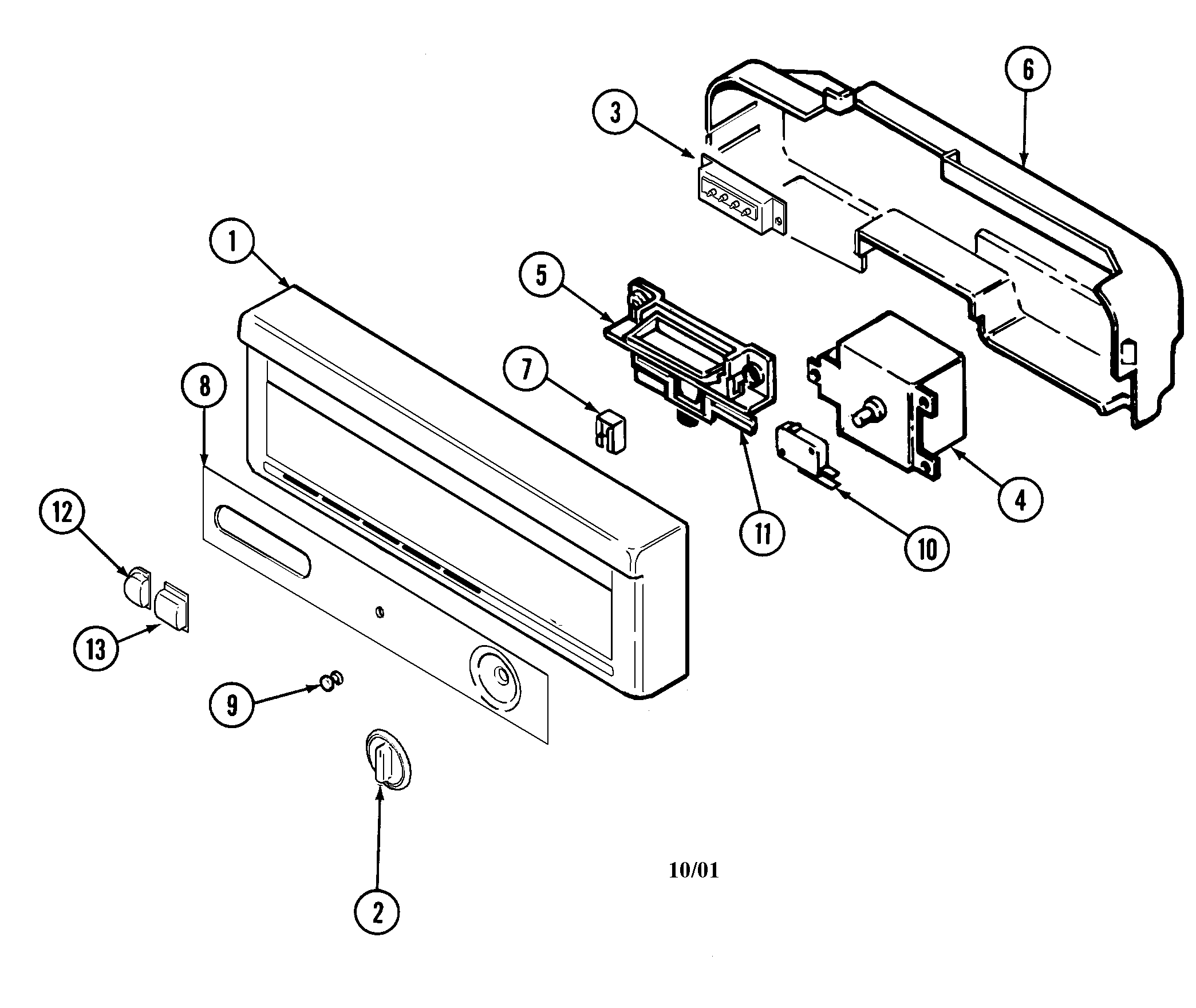 6
3
1
5
7
8
4
11
10
12
13
9
2
10/01