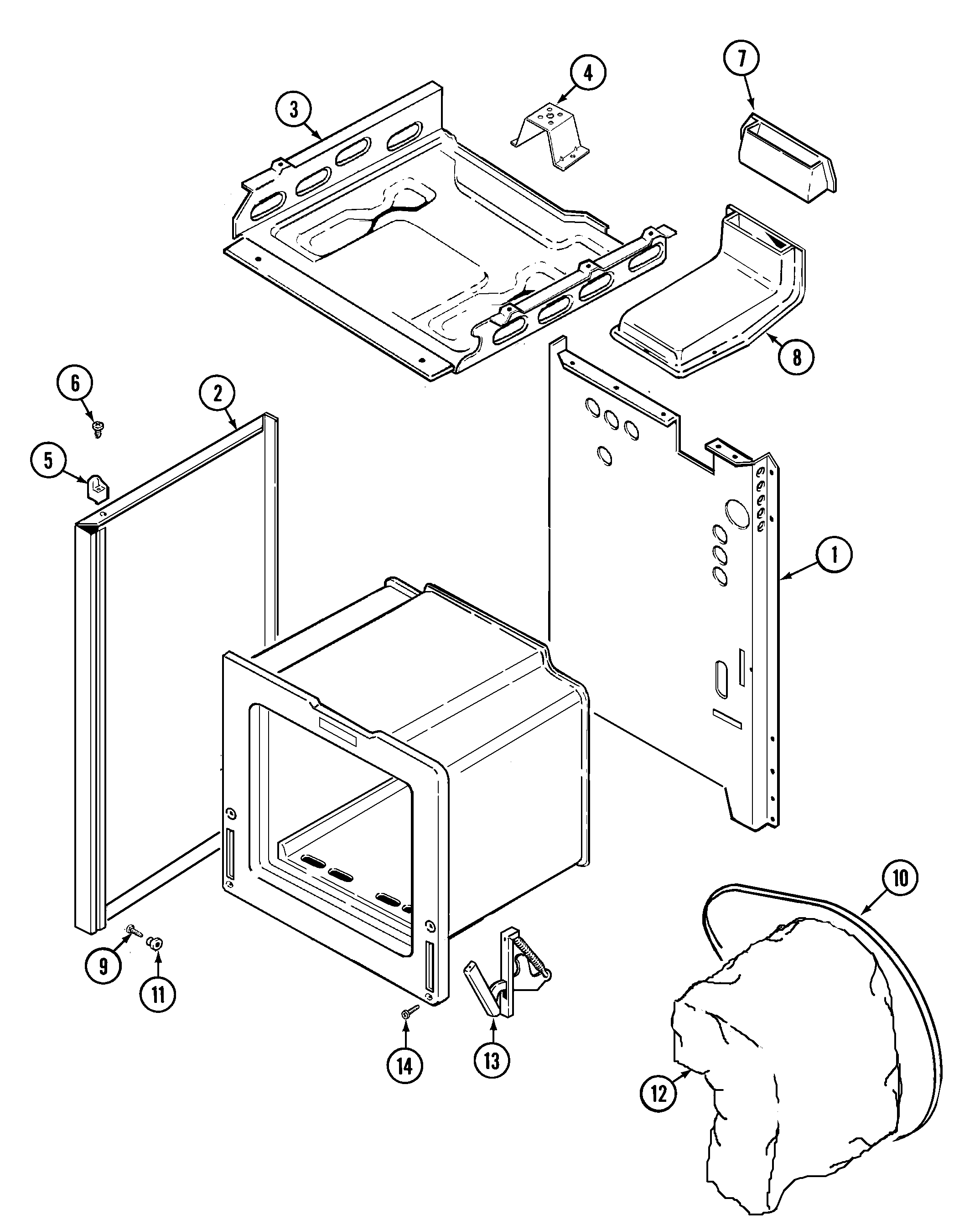 3
4
7
8
6
2
5
1
10
9
11
14
13
12