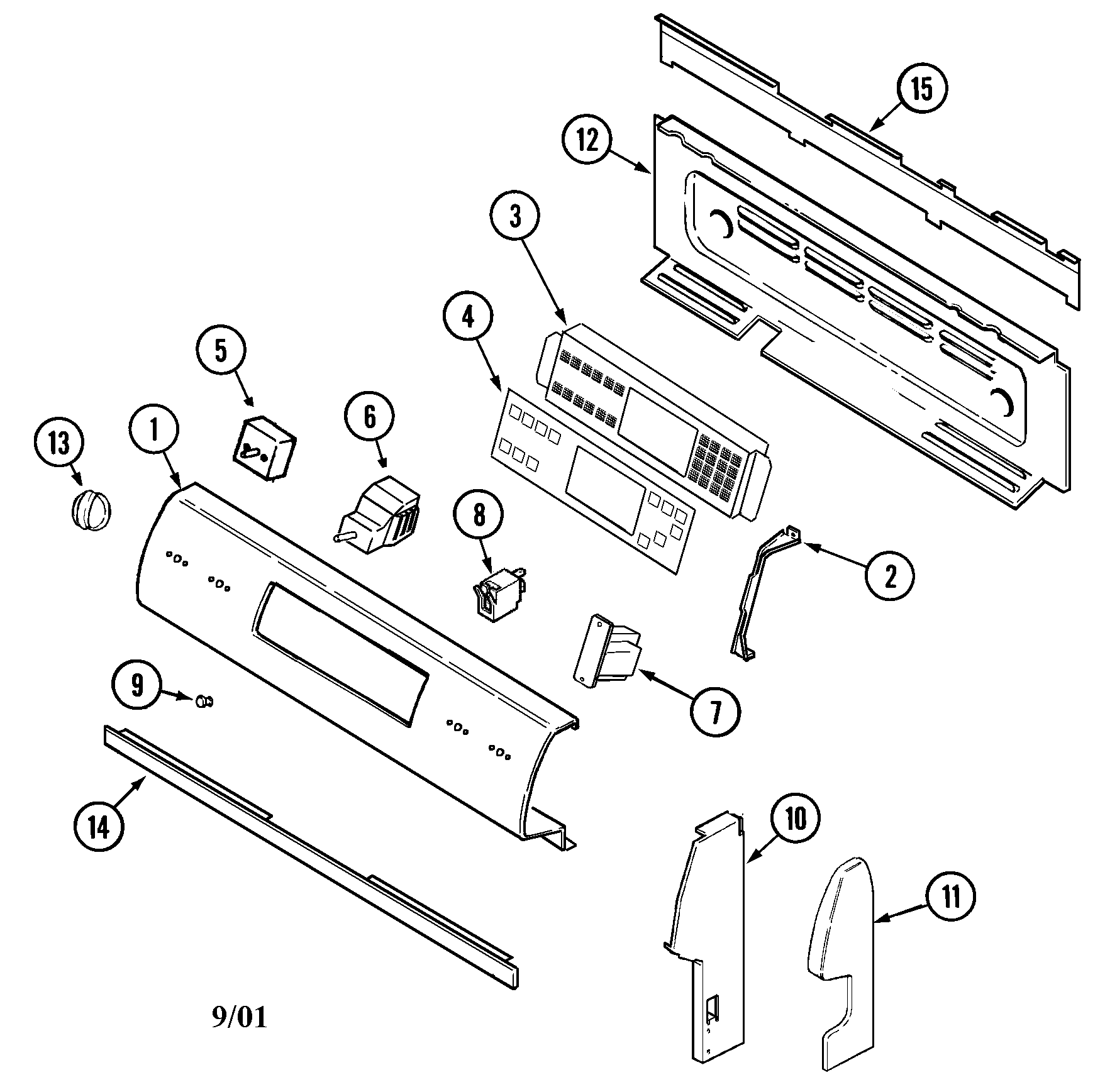 15
12
3
4
5
6
13
1
8
2
7
9
14
10
11
9/01