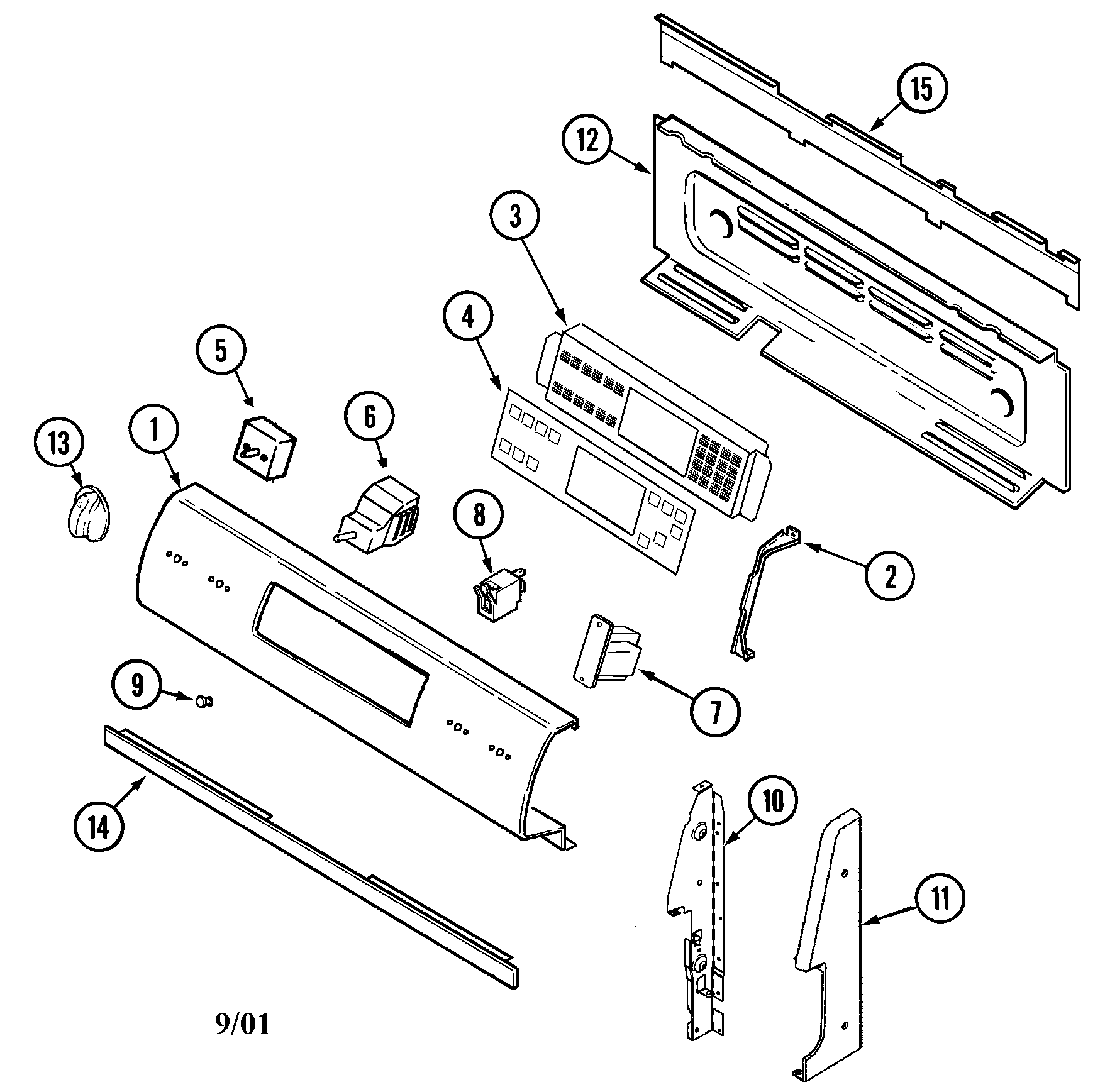 15

12

3

4

5

6

13

1

8

2

7

9

14

10

11

9/01