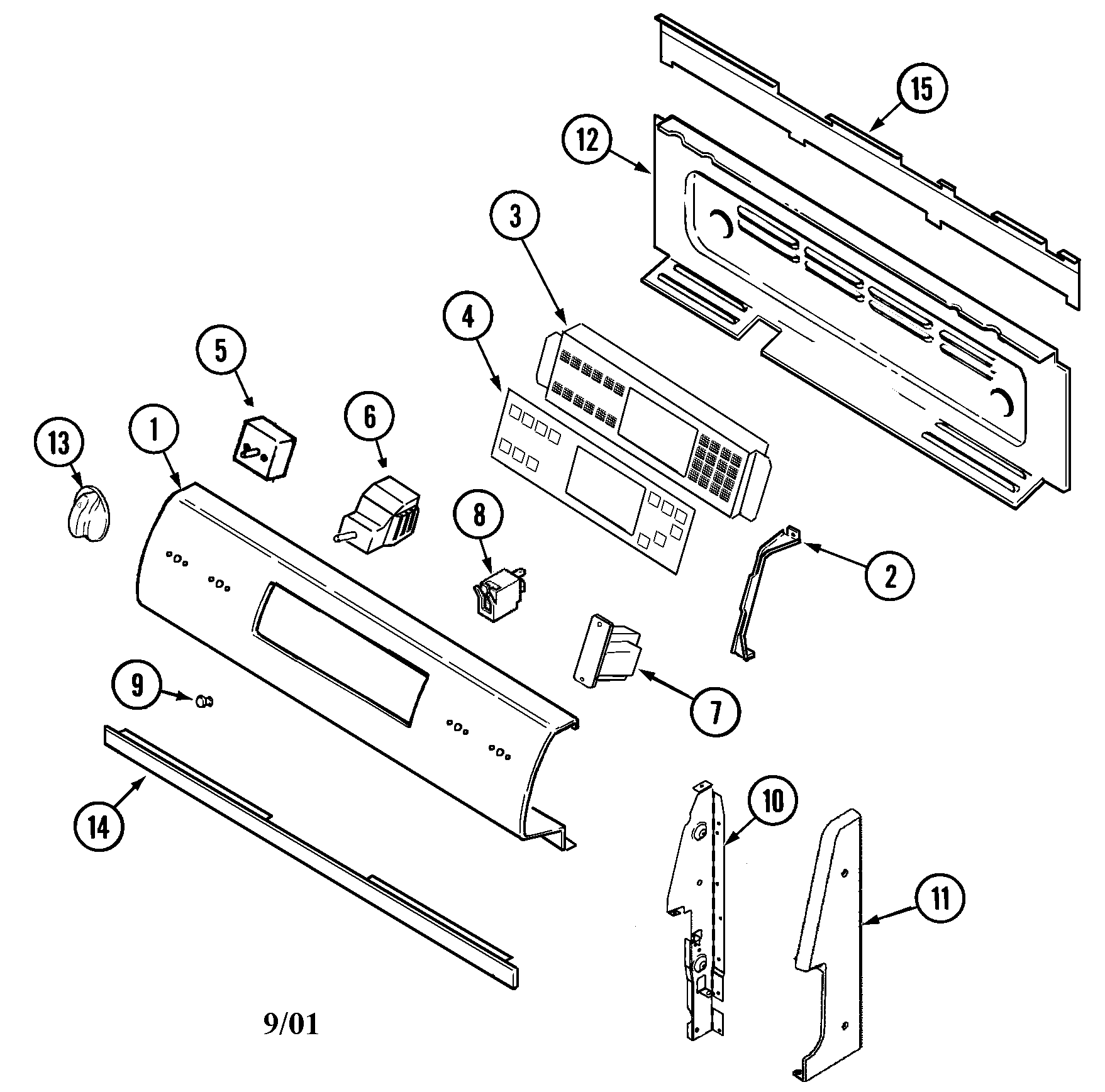 15
12
3
4
5
6
13
1
8
2
7
9
14
10
11
9/01