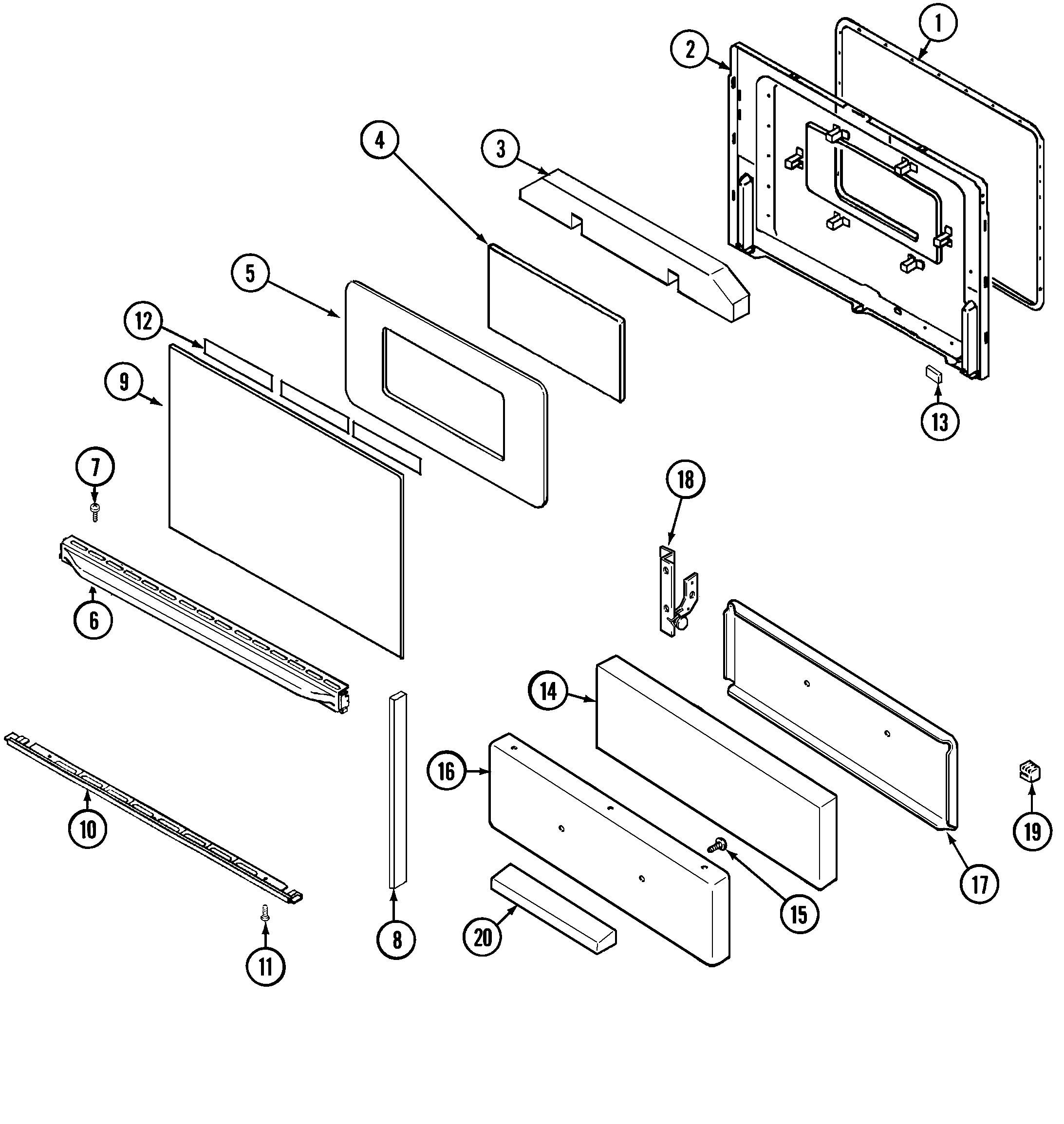 1
2
4
3
5
12
9
13
7
18
6
14
16
19
10
17
15
20
8
11