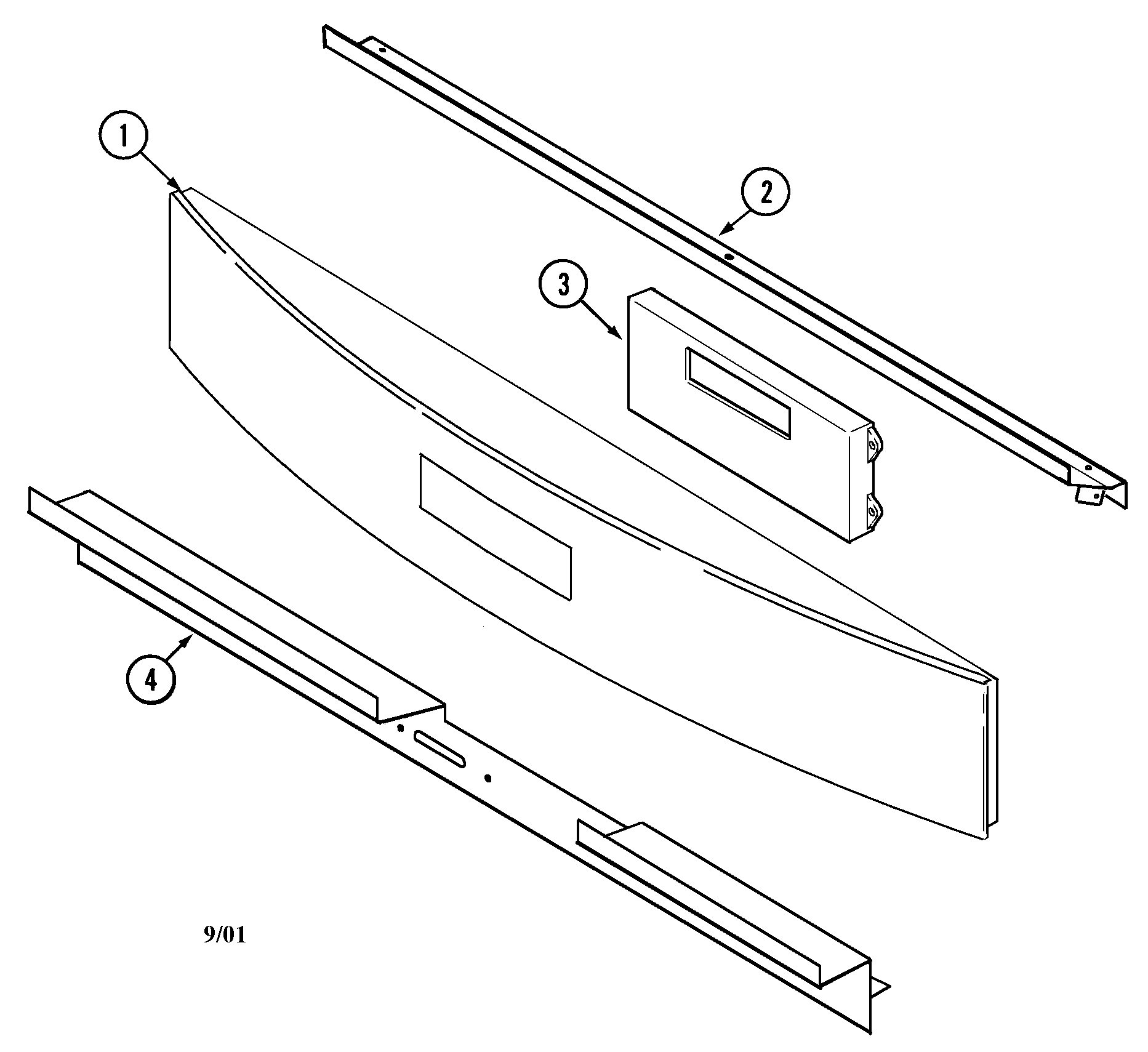 1
2
3
4
9/01