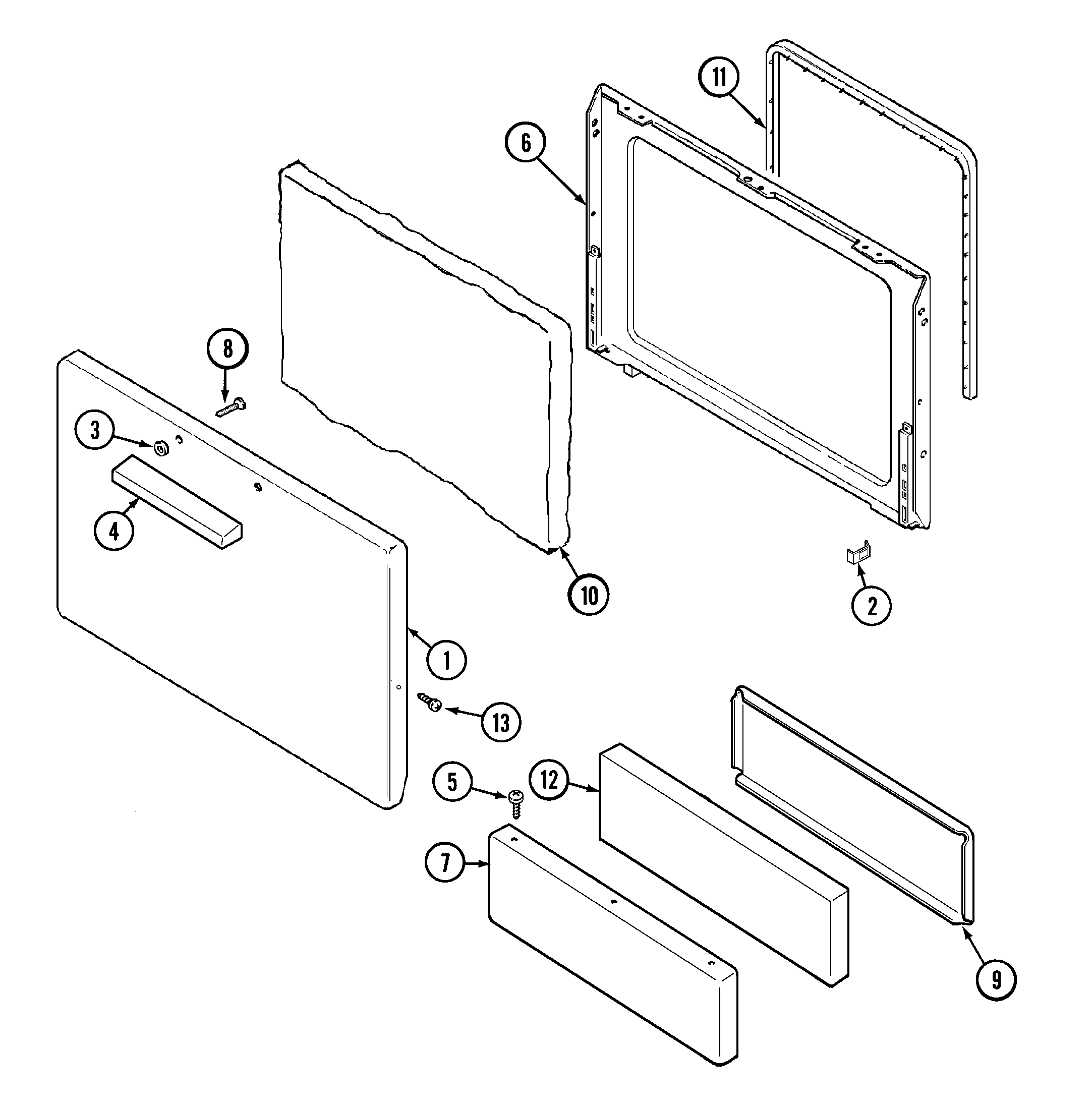 11
6
8
3
4
10
2
1
13
5
12
7
9