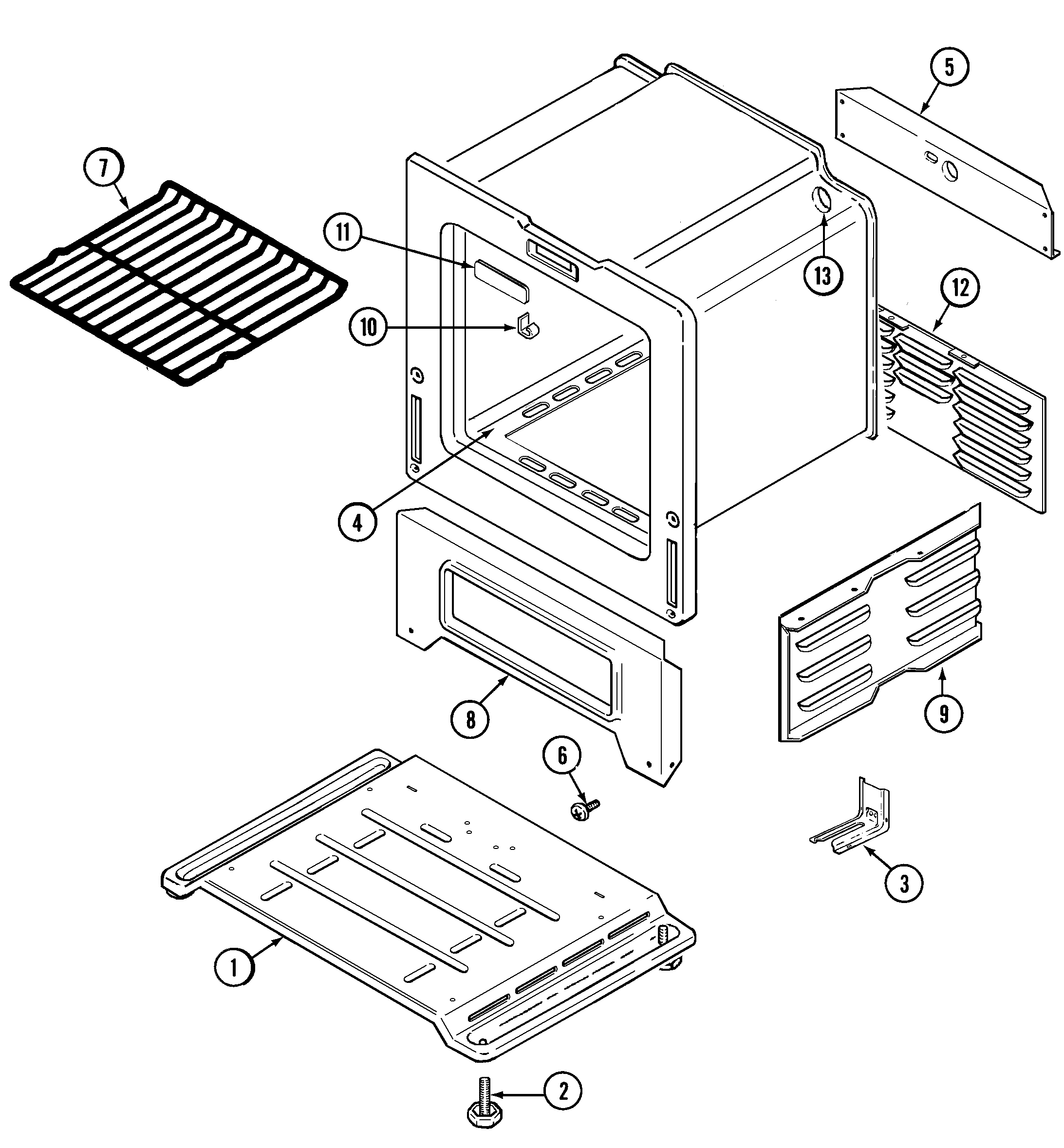 5
7
11
13
12
10
4
8
9
6
3
1
2