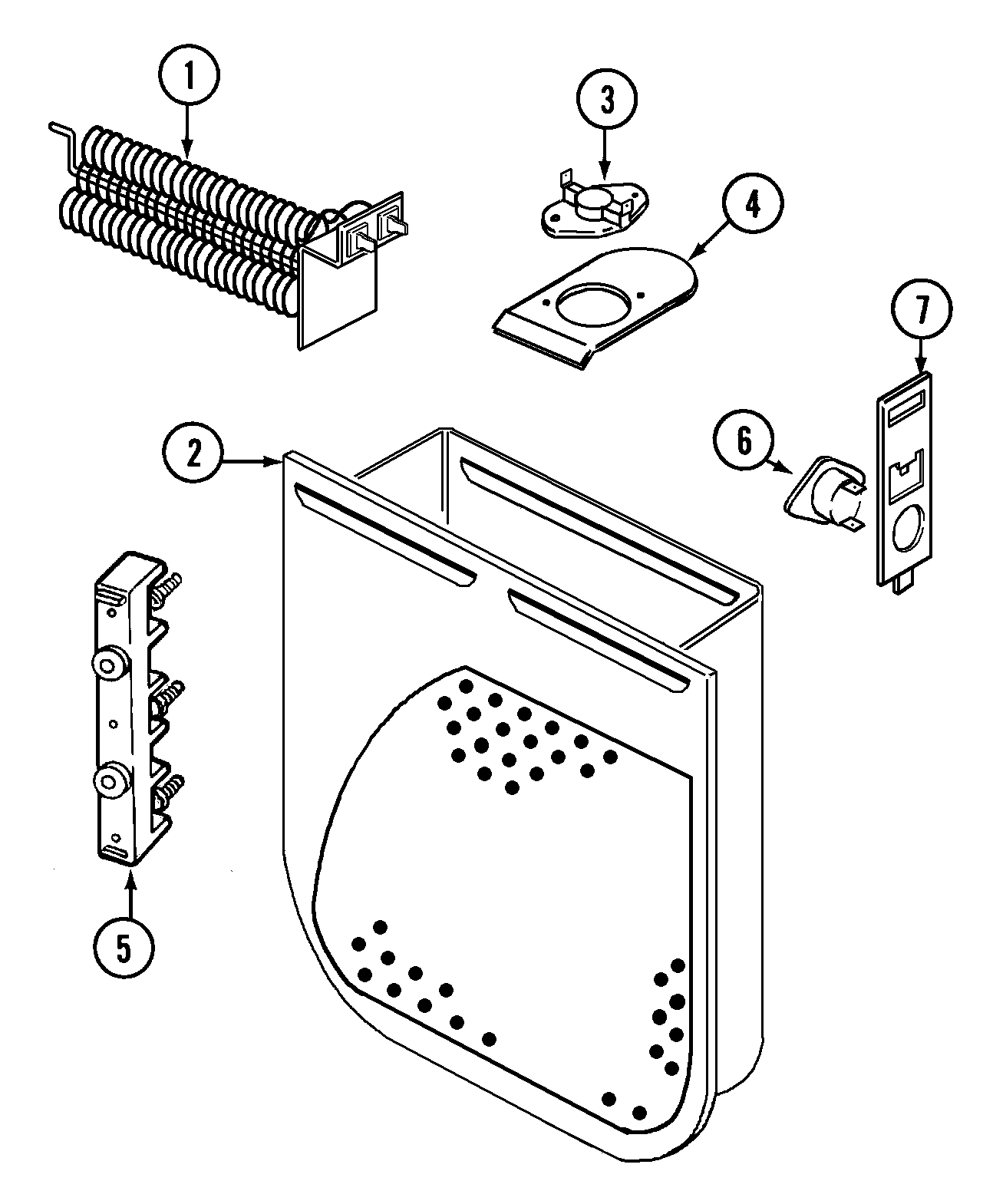 1
3
4
7
2
6
5