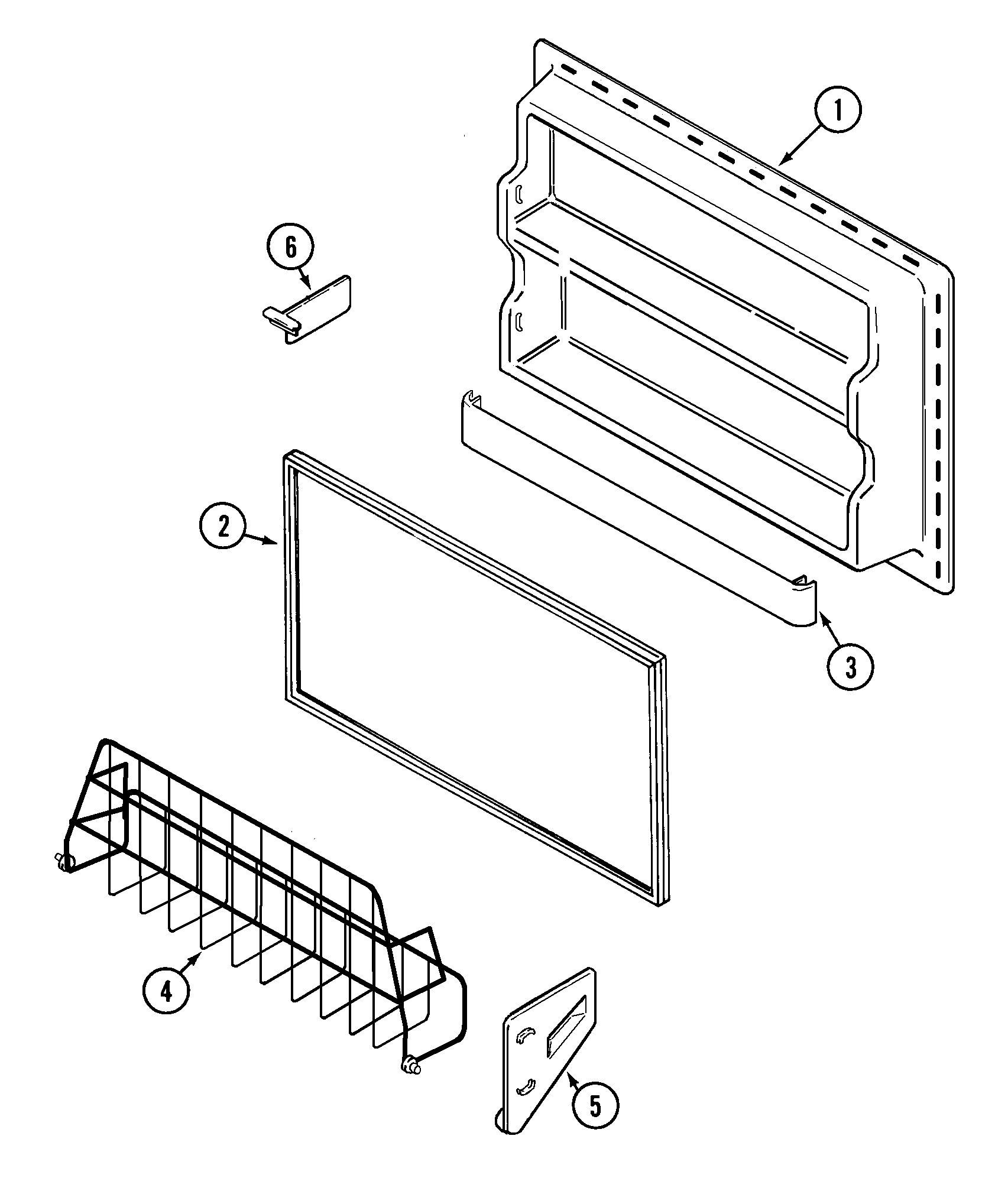 1
6
2
3
4
5