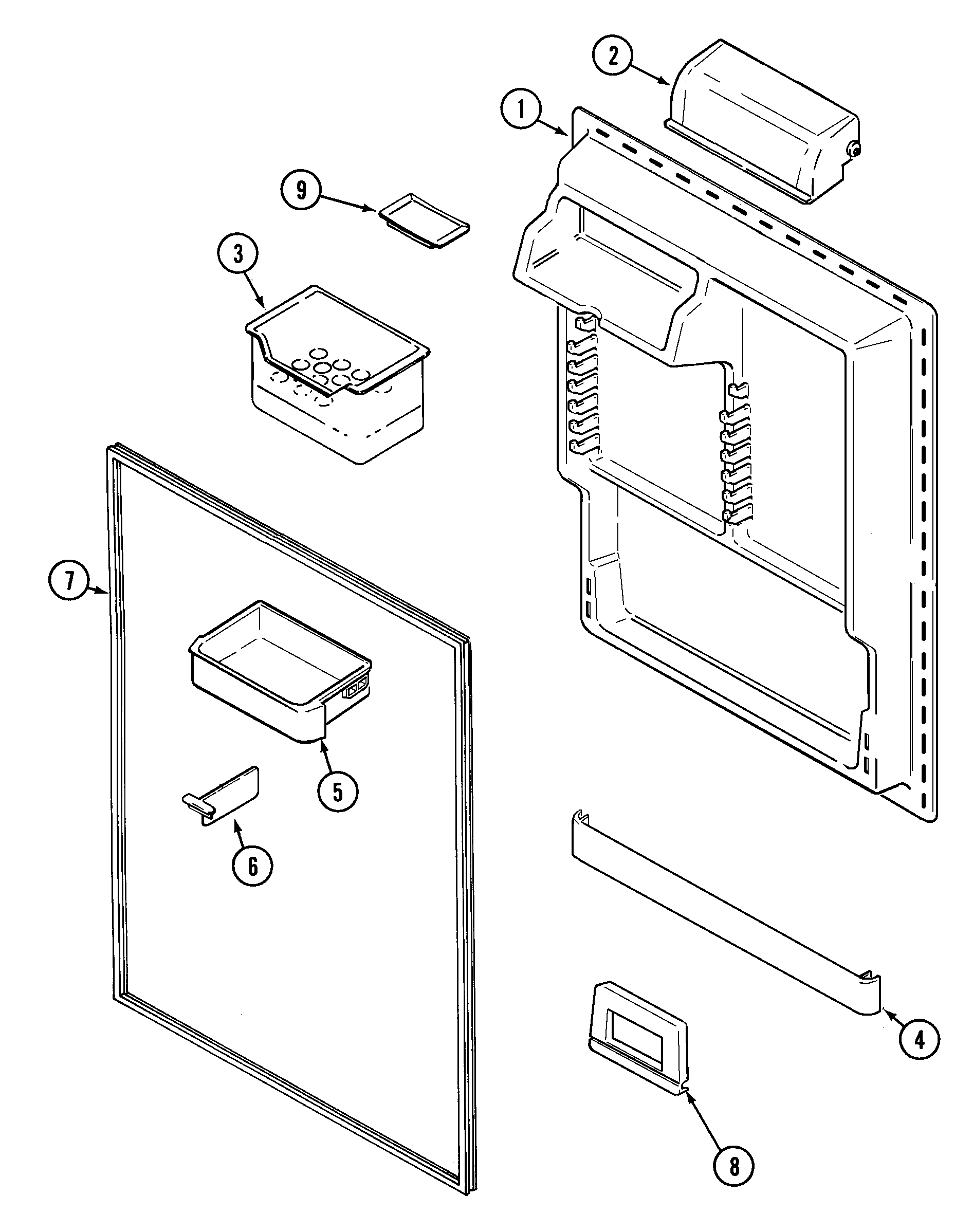 2
1
9
3
7
5
6
4
8