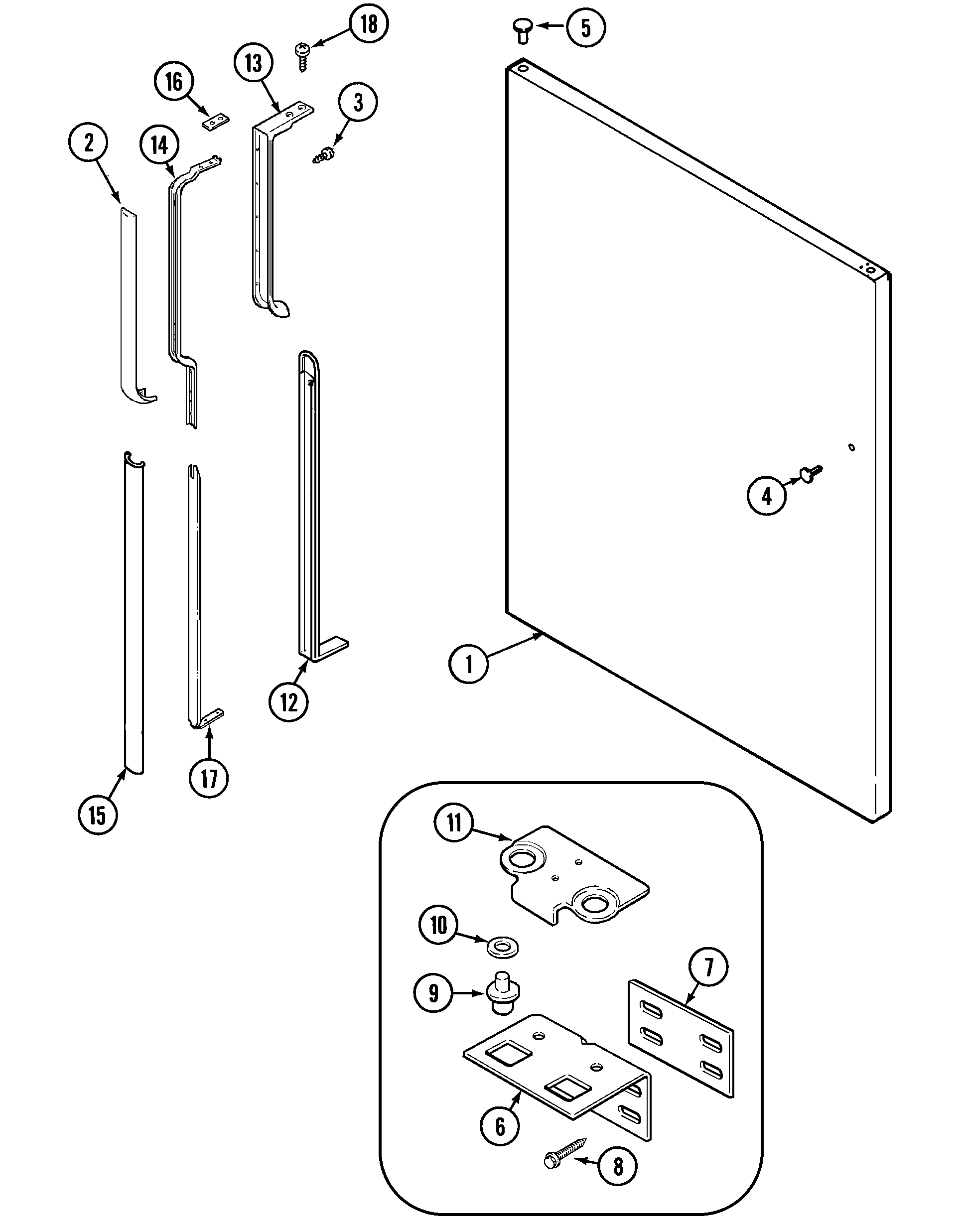 18
5
13
16
3
2
14
4
1
12
17
15
11
10
7
9
6
8