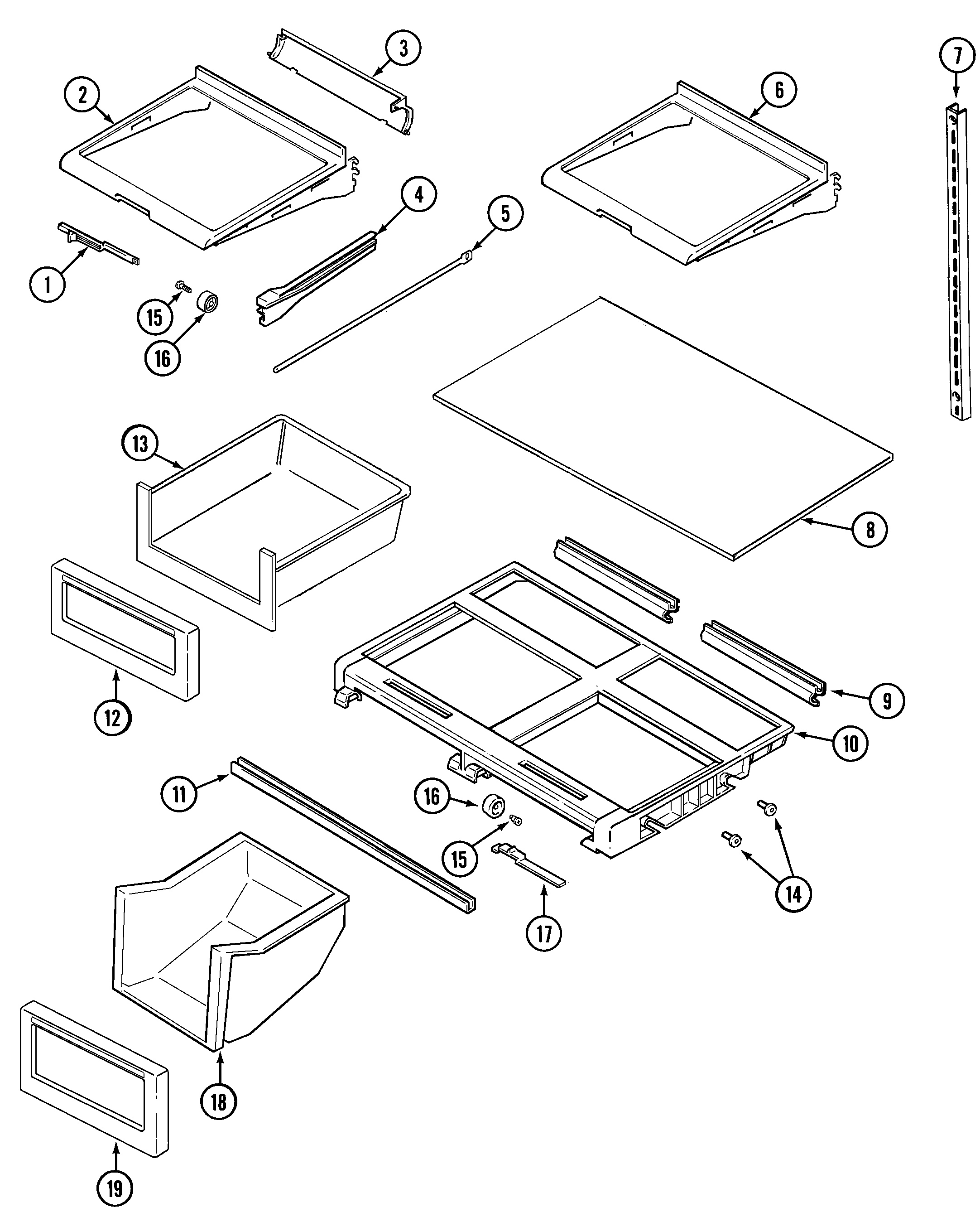 3
7
2
6
4
5
1
15
16
13
8
12
9
10
11
16
15
14
17
18
19