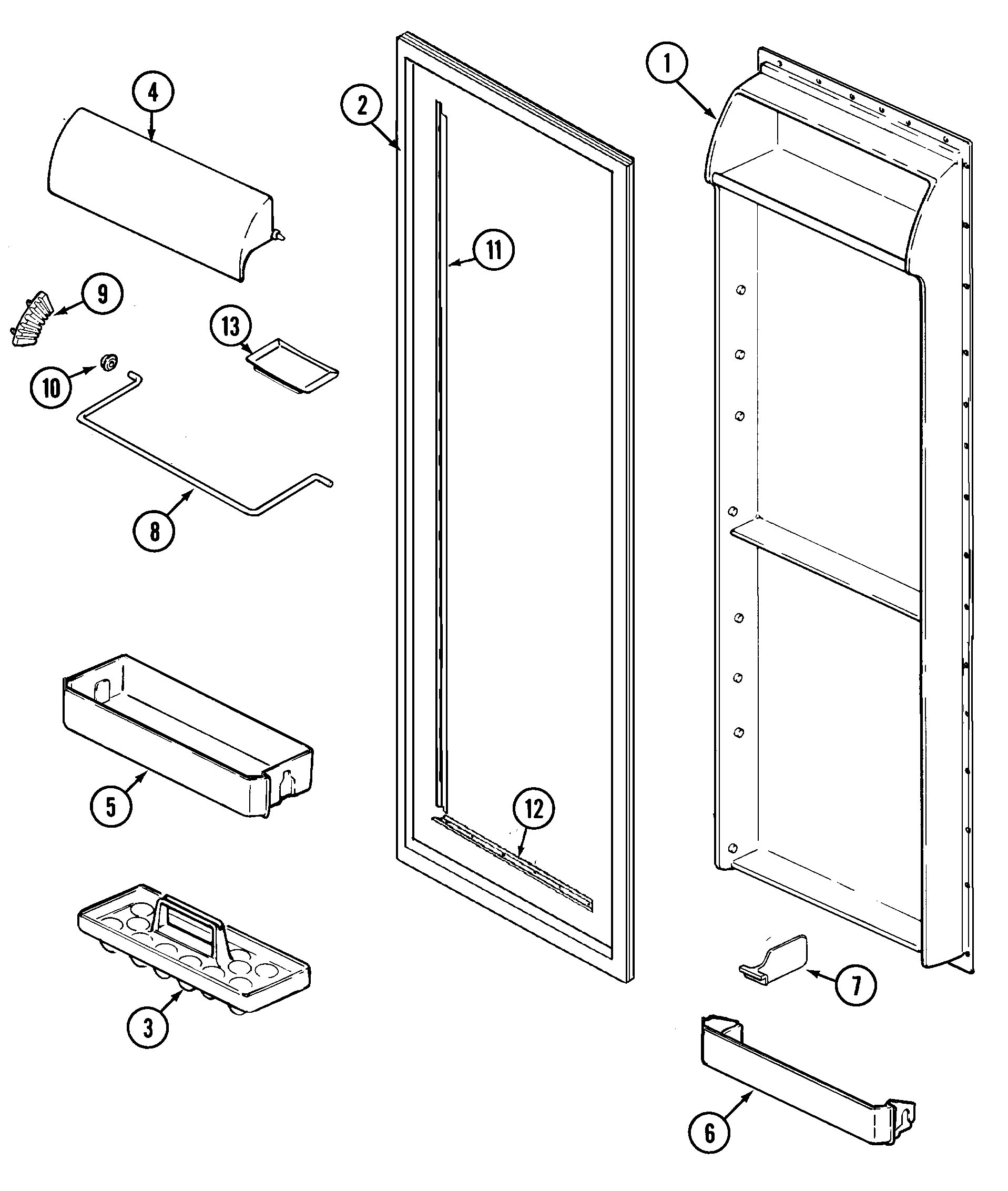 4
2
1
11
9
13
10
8
5
12
3
7
6