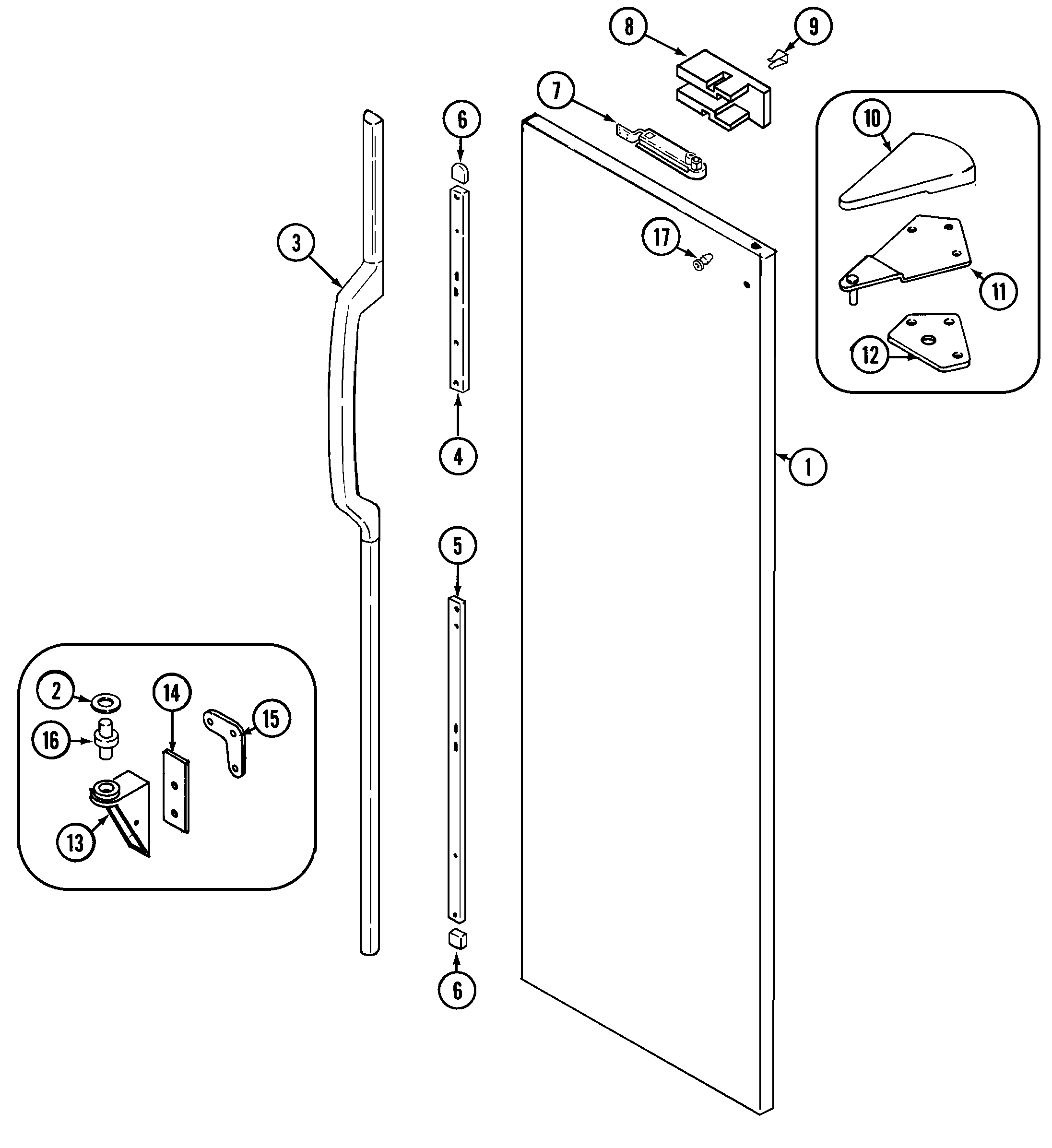 8
9
7
6
10
3
17
11
12
4
1
5
2
14
15
16
13
6