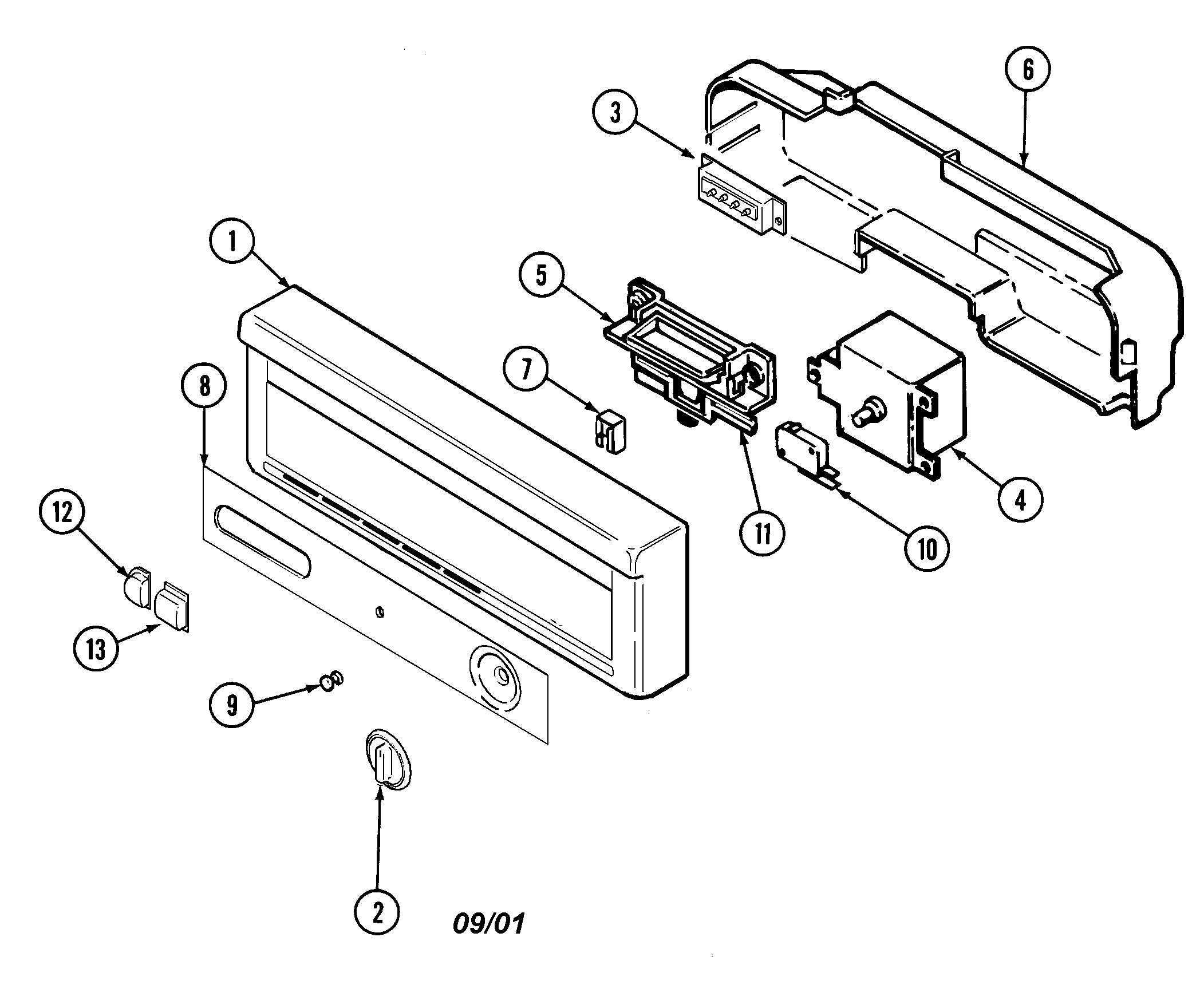 6
3
1
5
7
8
4
11
10
12
13
9
2
09/01