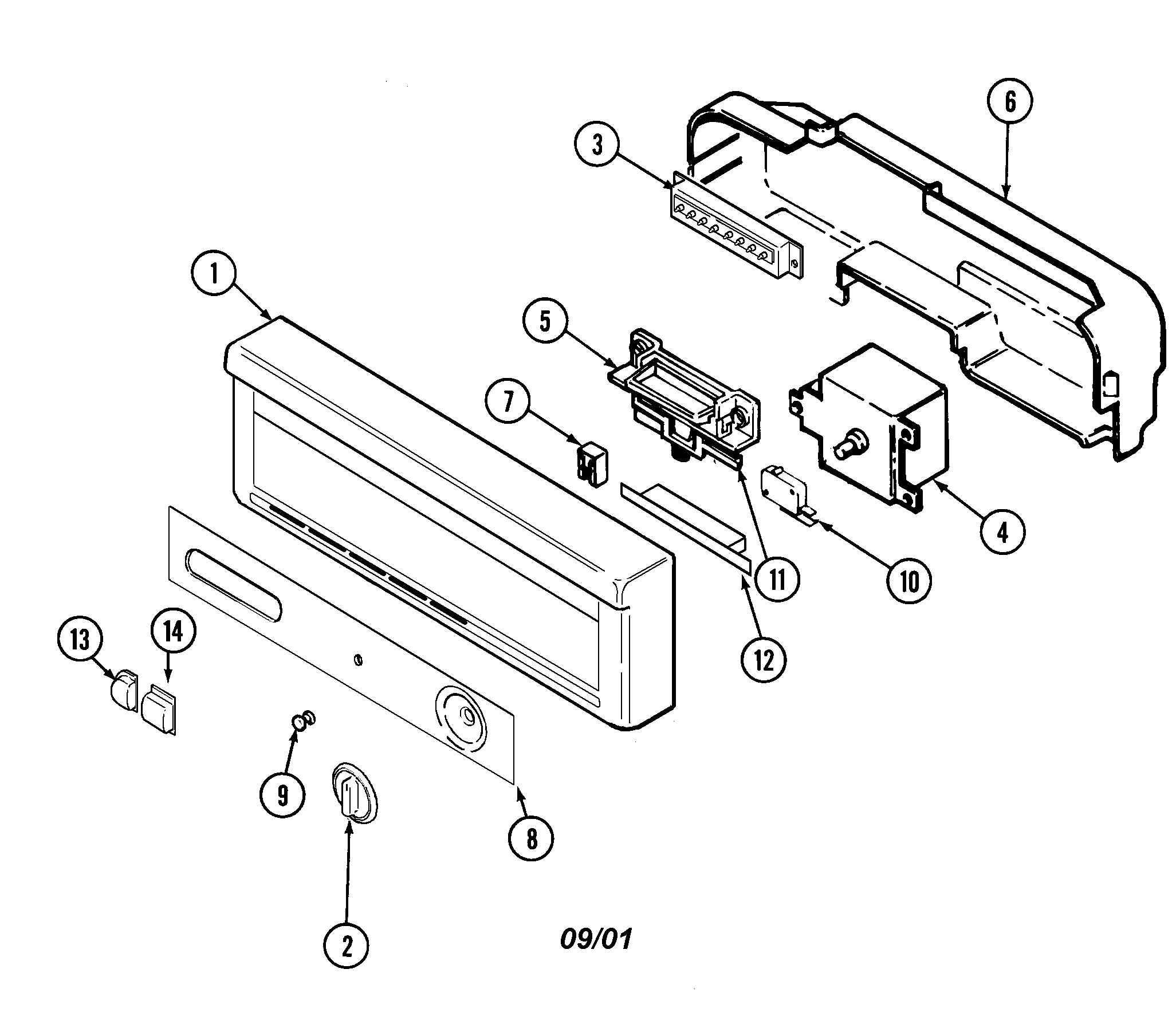 6
3
1
5
7
4
11
10
12
13
14
9
8
2
09/01