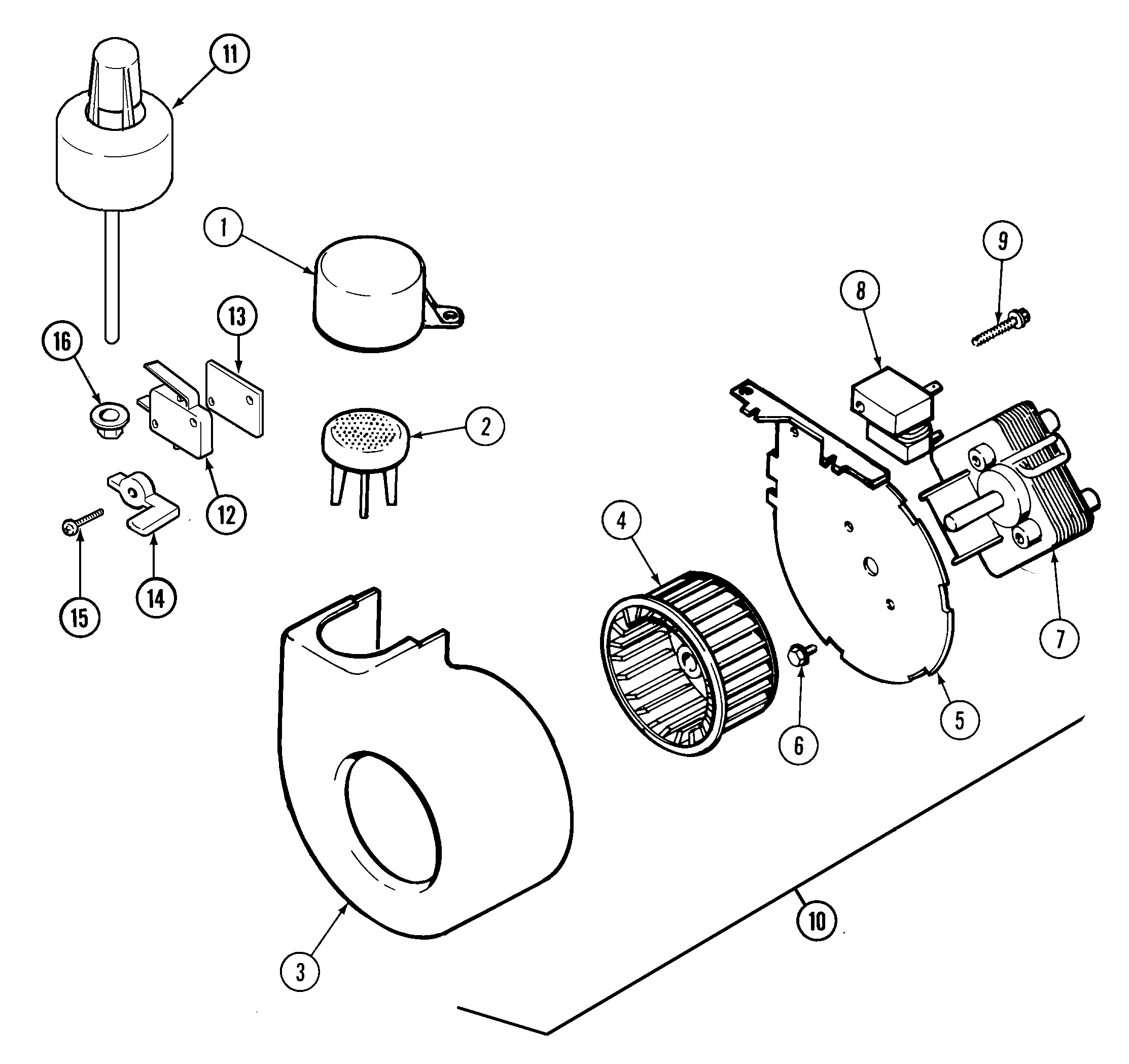 11
1
9
8
13
16
2
12
4
15
14
7
5
6
10
3