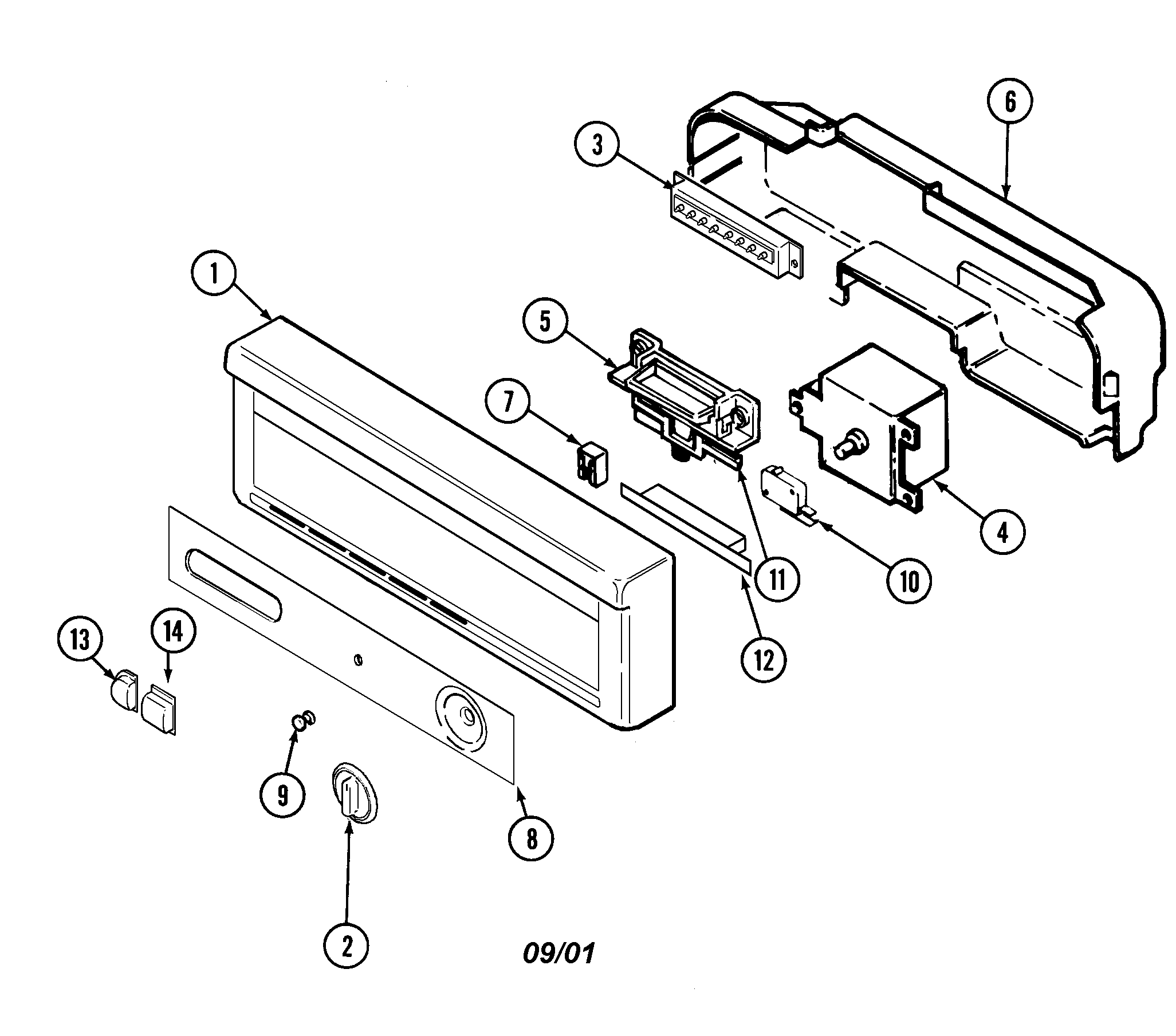 6
3
1
5
7
4
11
10
12
13
14
9
8
2
09/01