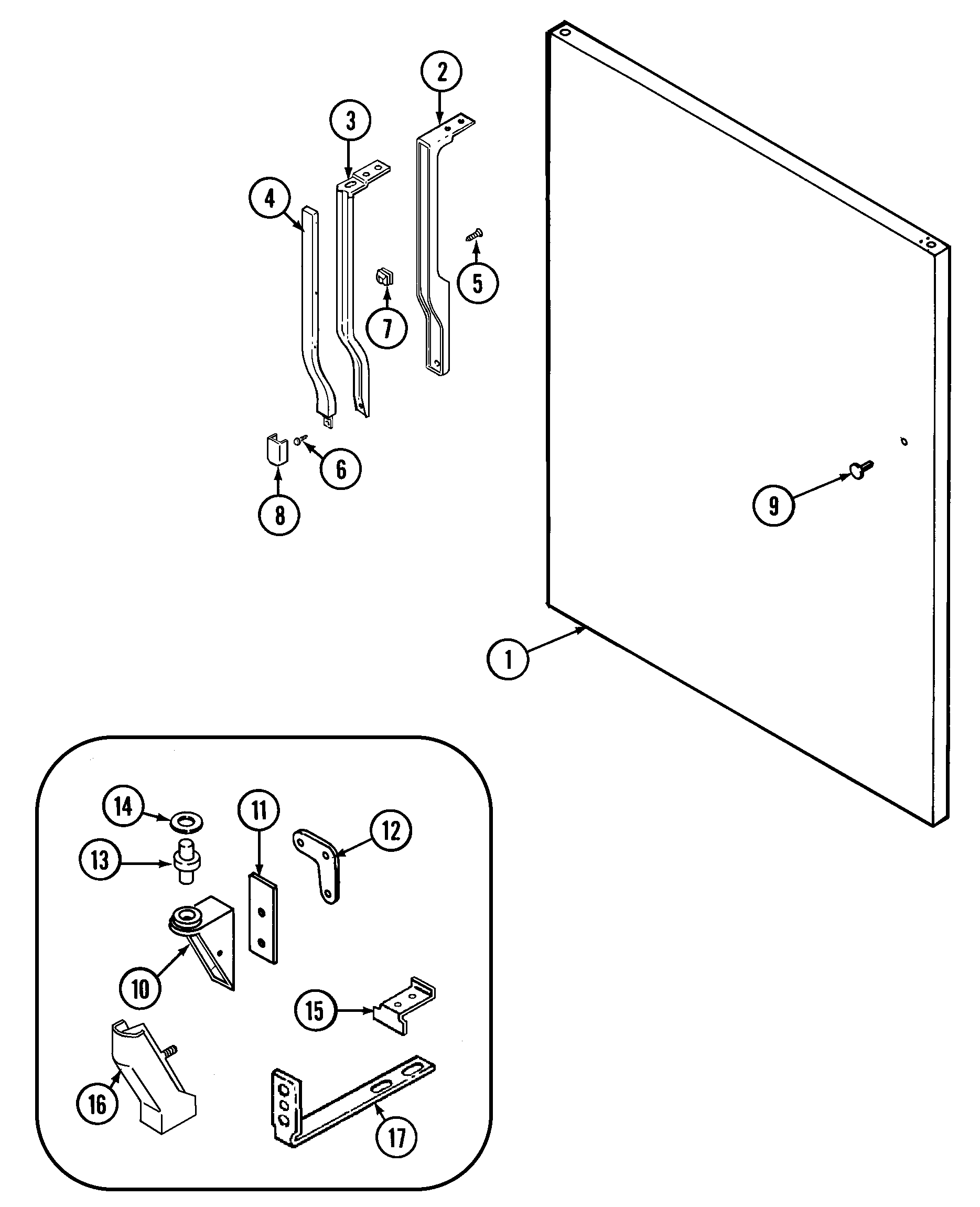 2
3
4
5
7
6
8
9
1
14
11
12
13
10
15
16
17