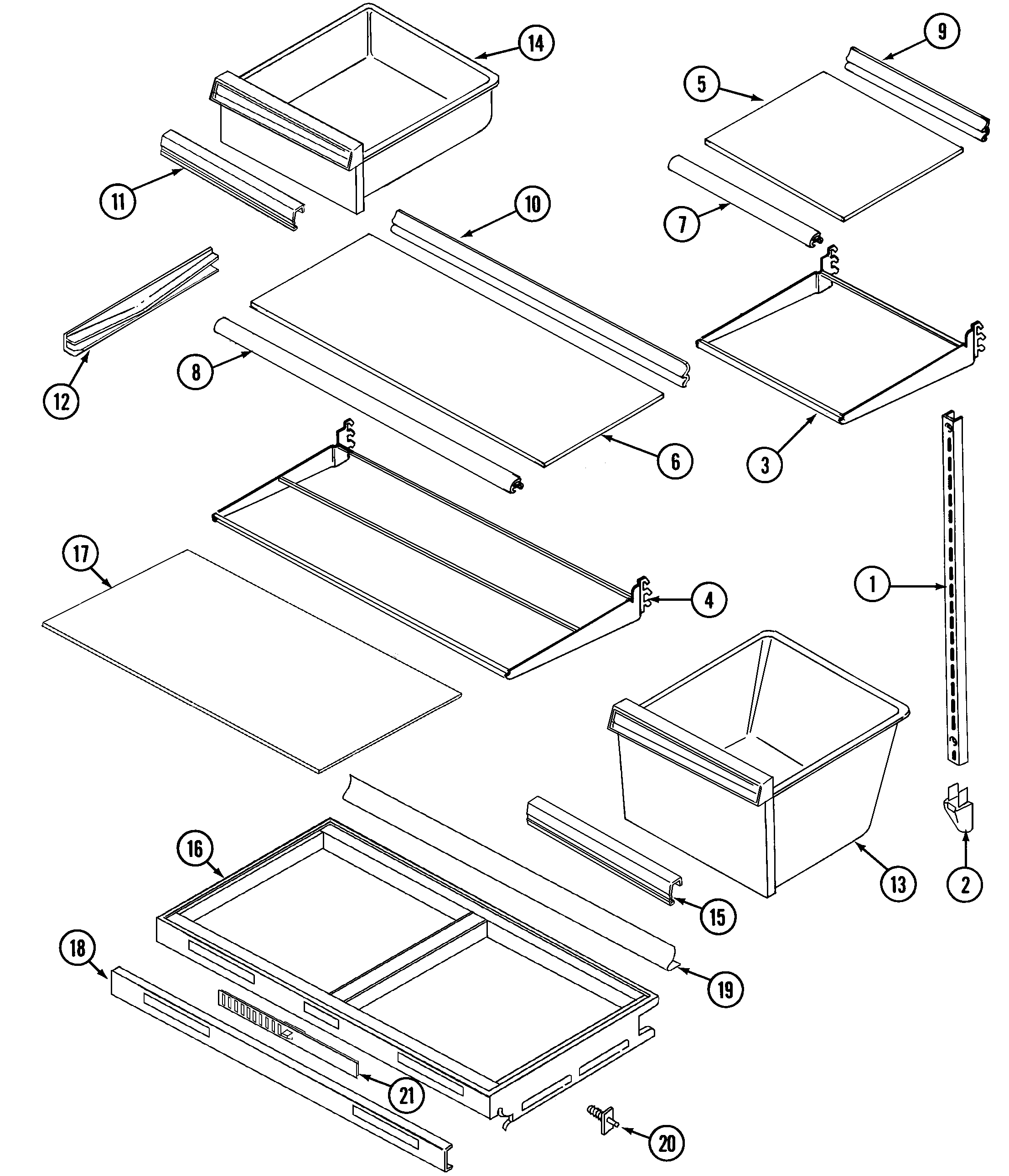 14
9
5
11
10
7
12
8
6
3
17
4
1
16
13
2
15
18
19
21
20