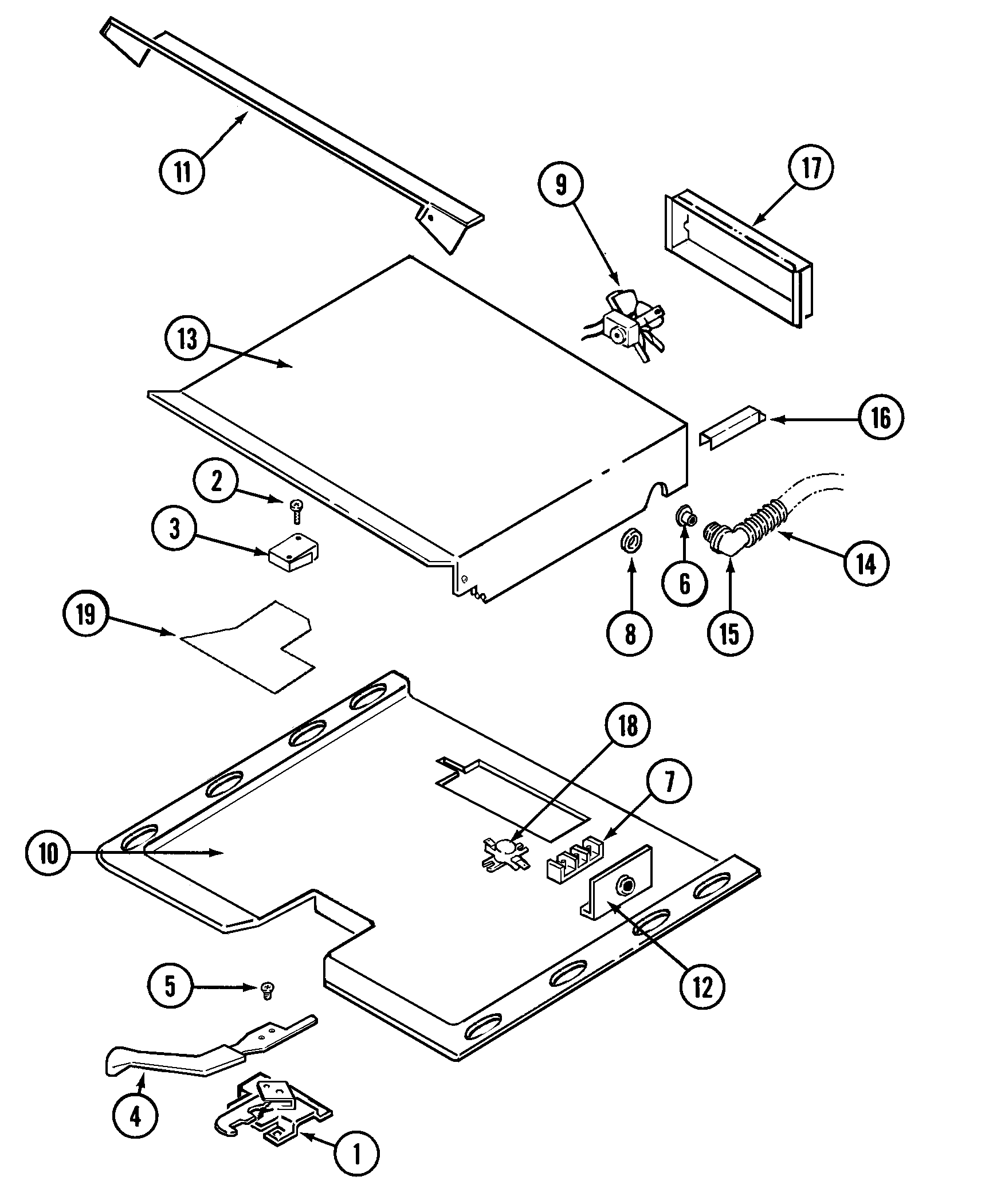 11
9
17
13
16
2
3
14
6
8
15
19
18
7
10
12
5
4
1