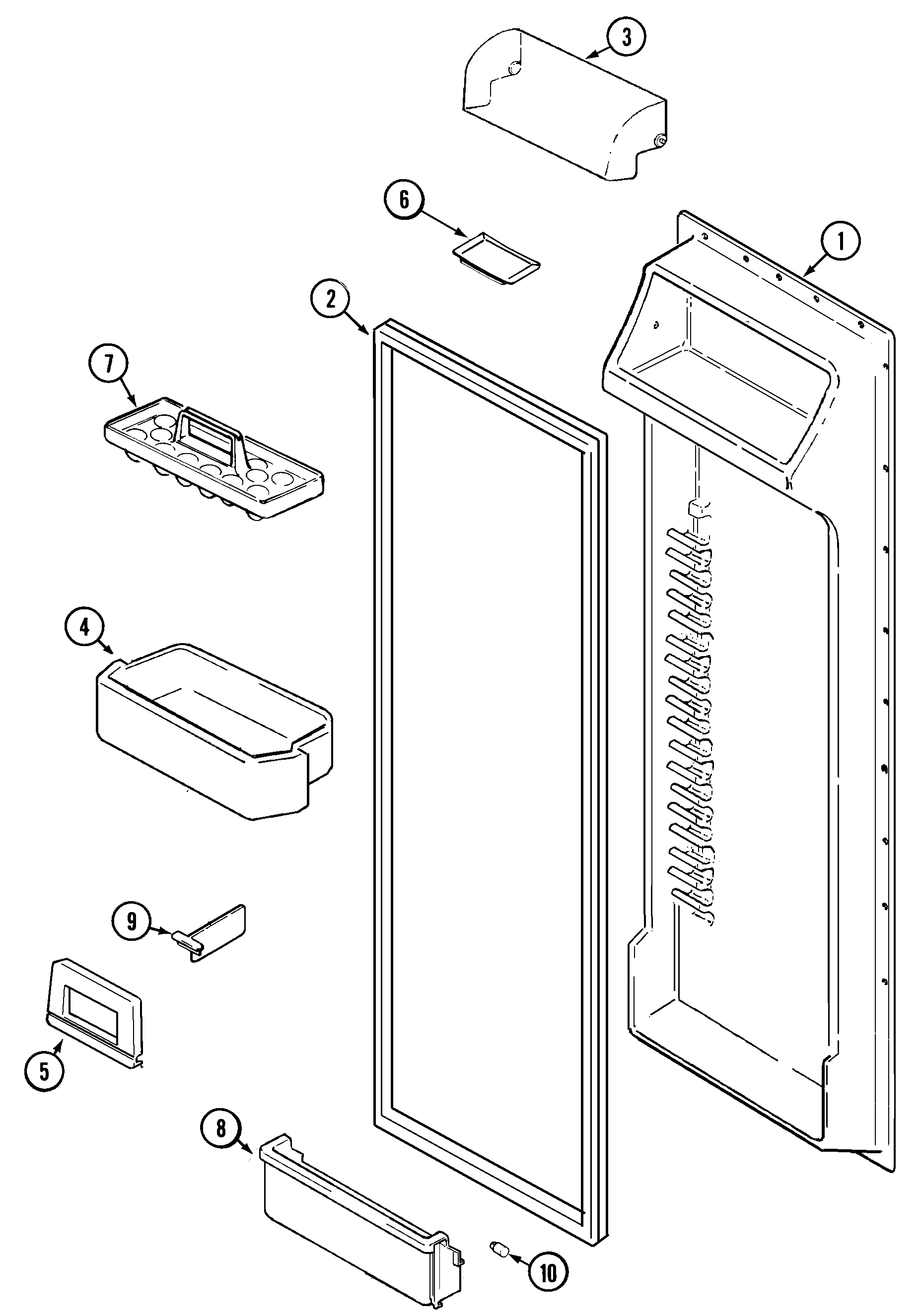 3

6

1

2

7

4

9

5

8

10