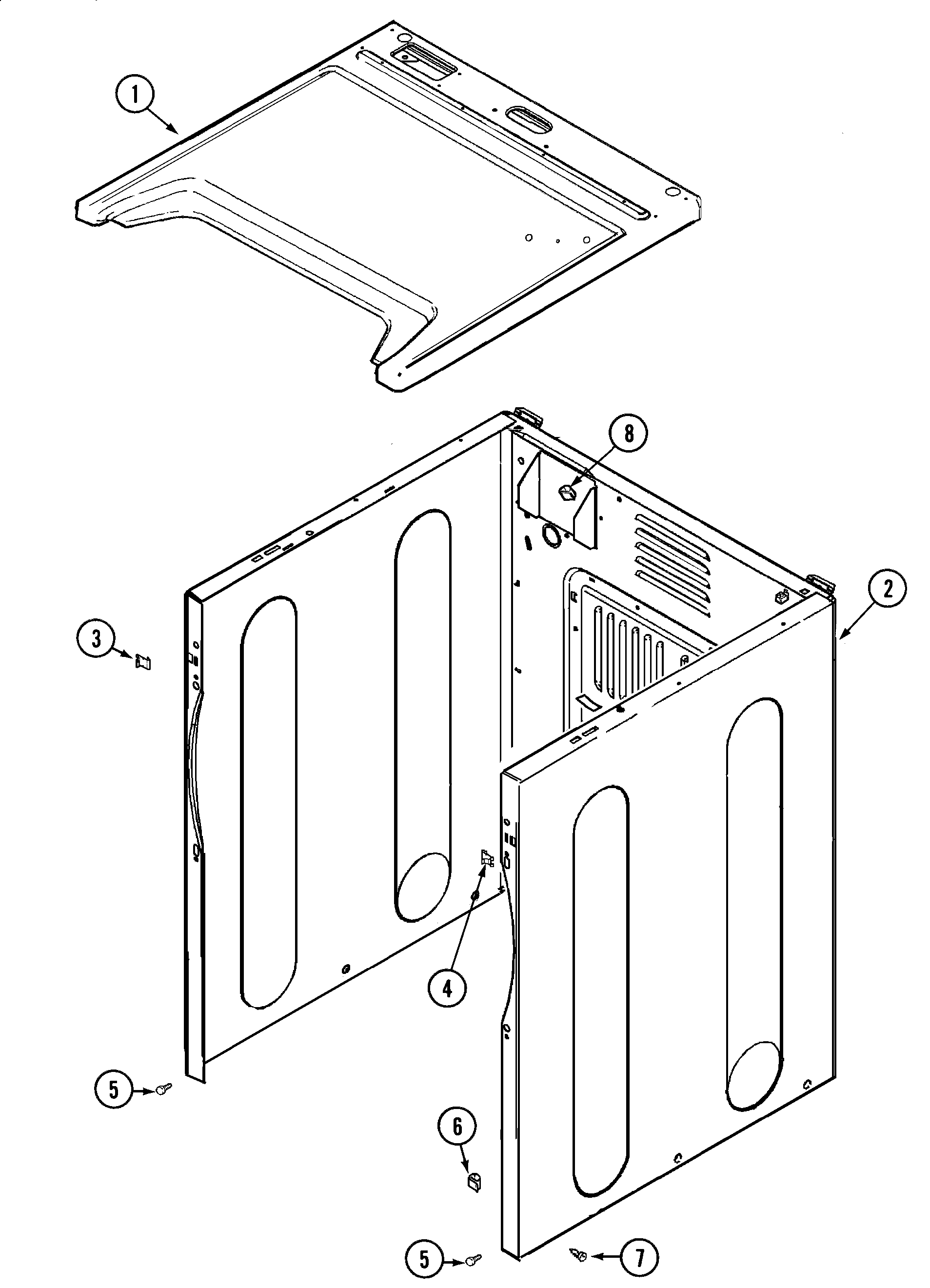 1
8
2
3
4
5
6
5
7