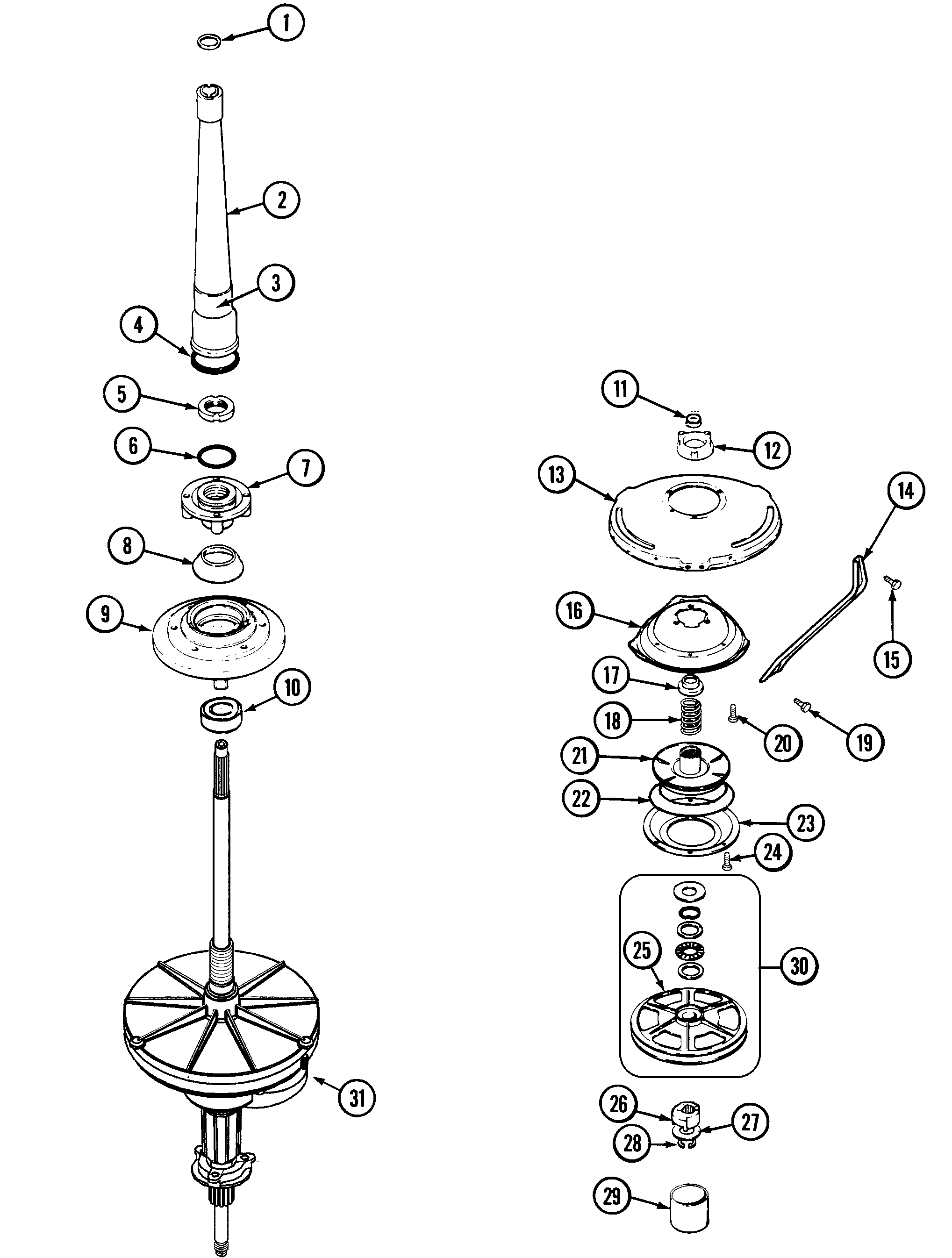 1
2
3
4
5
6
7
8
9
10
31
11
12
13
14
15
16
17
18
19
20
21
22
23
24
25
30
26
27
28
29