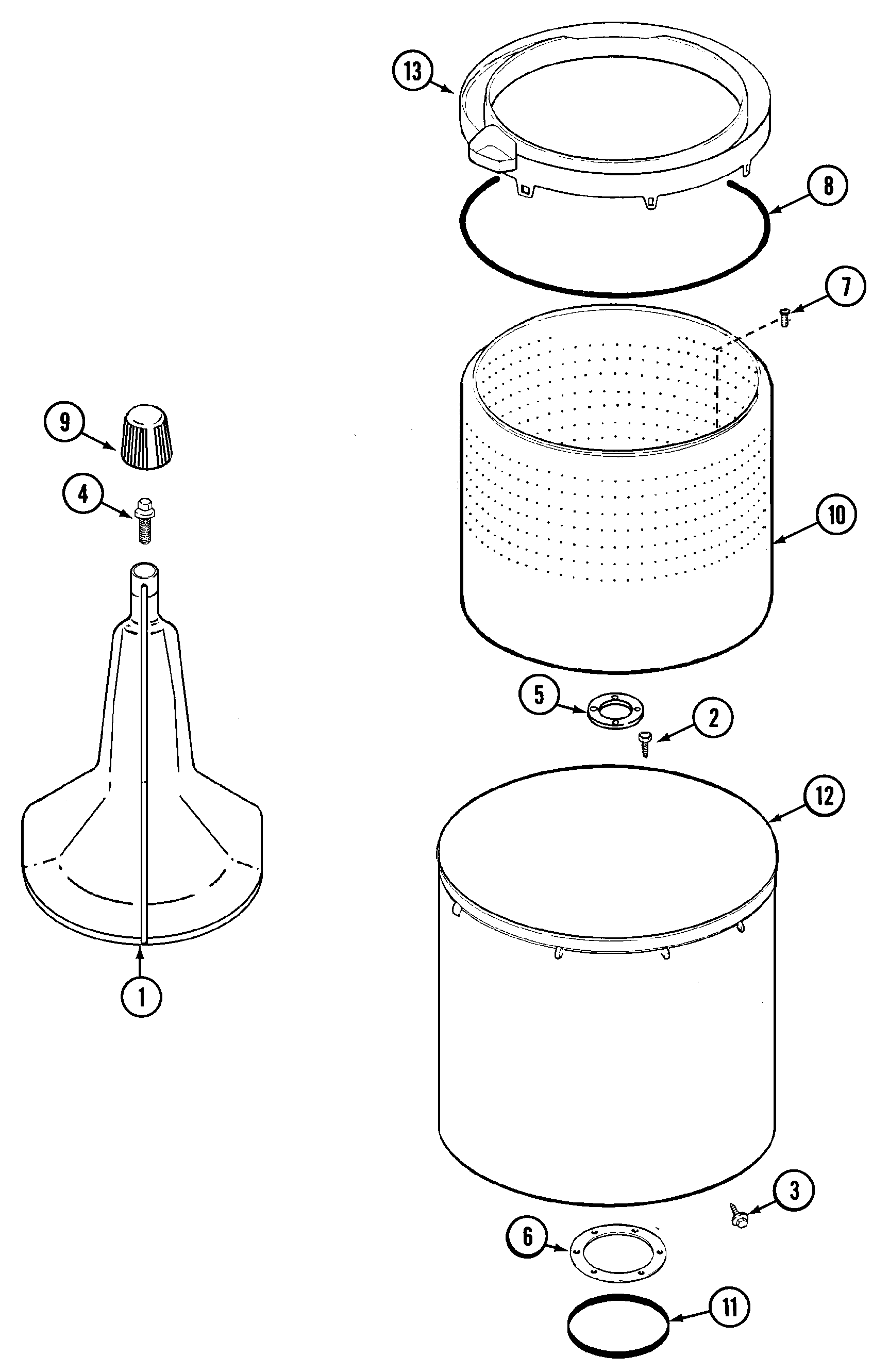 13
8
7
9
4
10
5
2
12
1
3
6
11