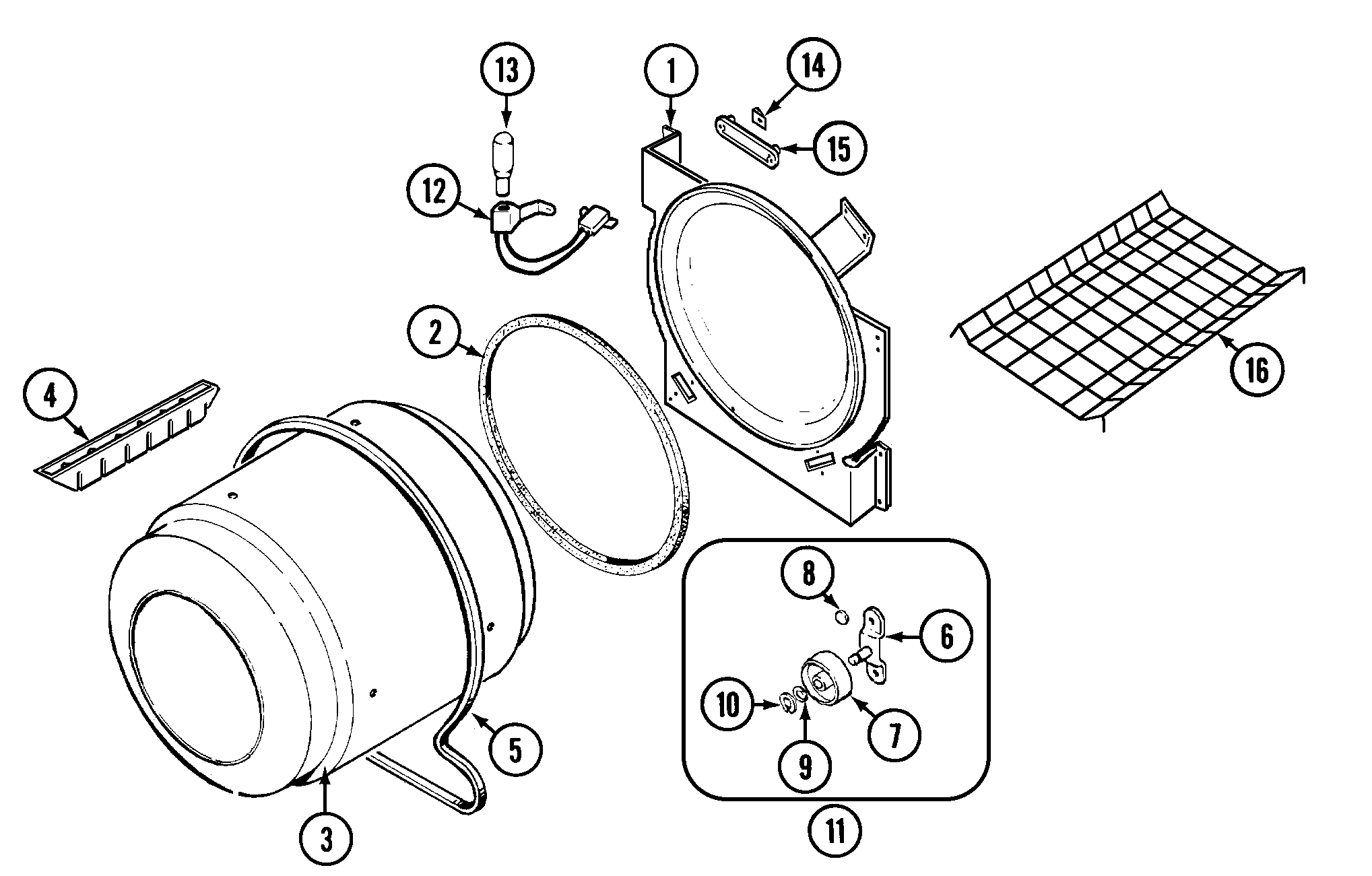 13
1
14
15
12
2
16
4
8
6
10
7
9
5
3
11